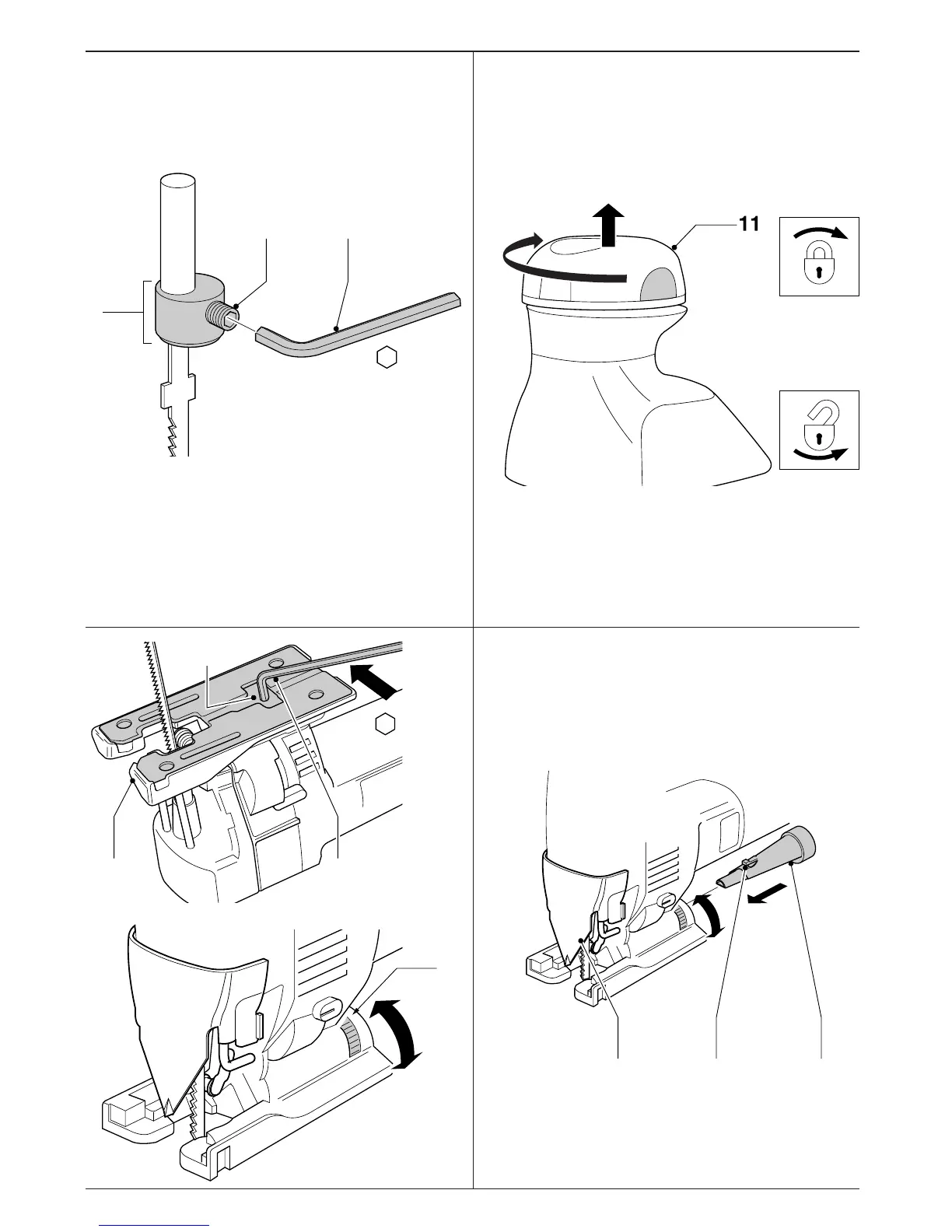 11