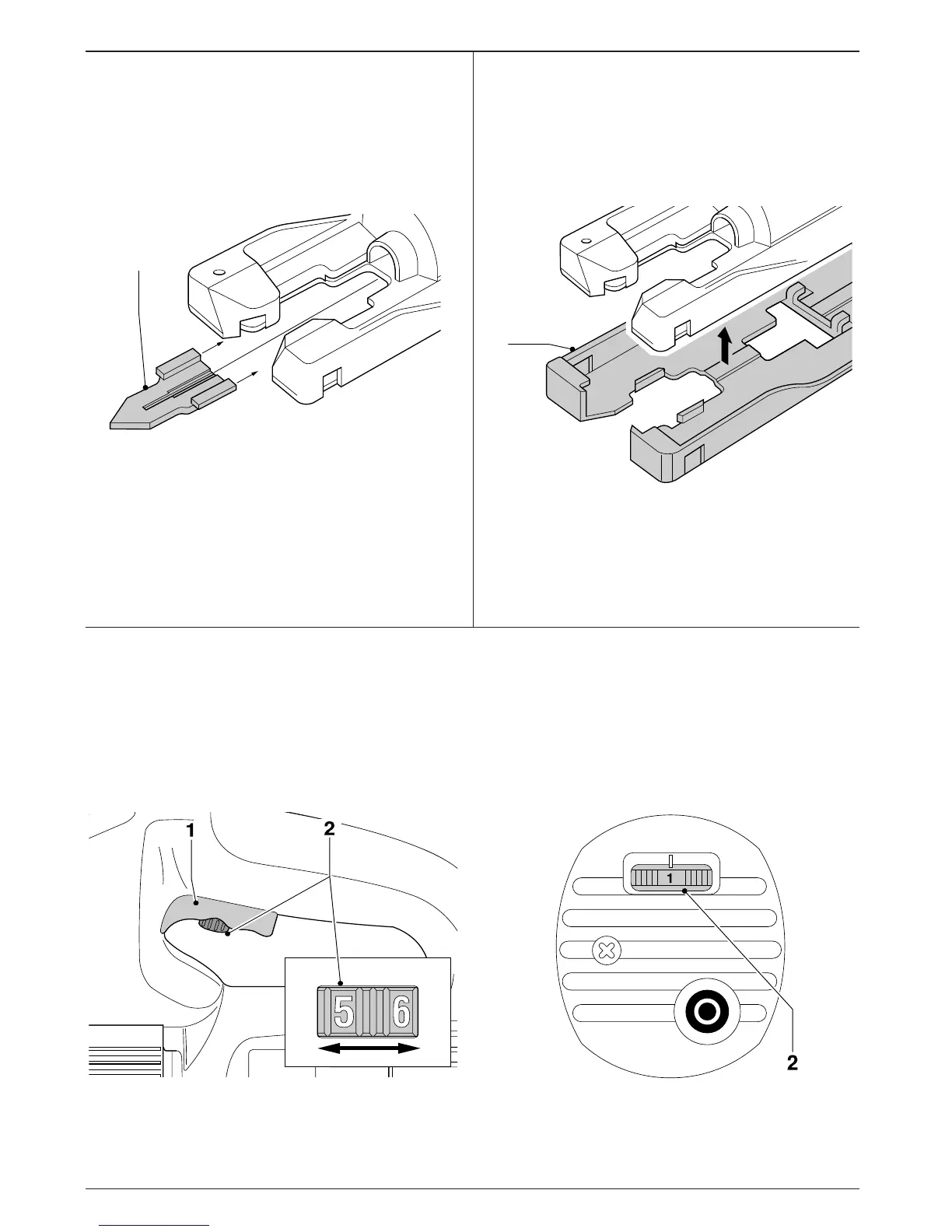 1

2

5 6

1

2