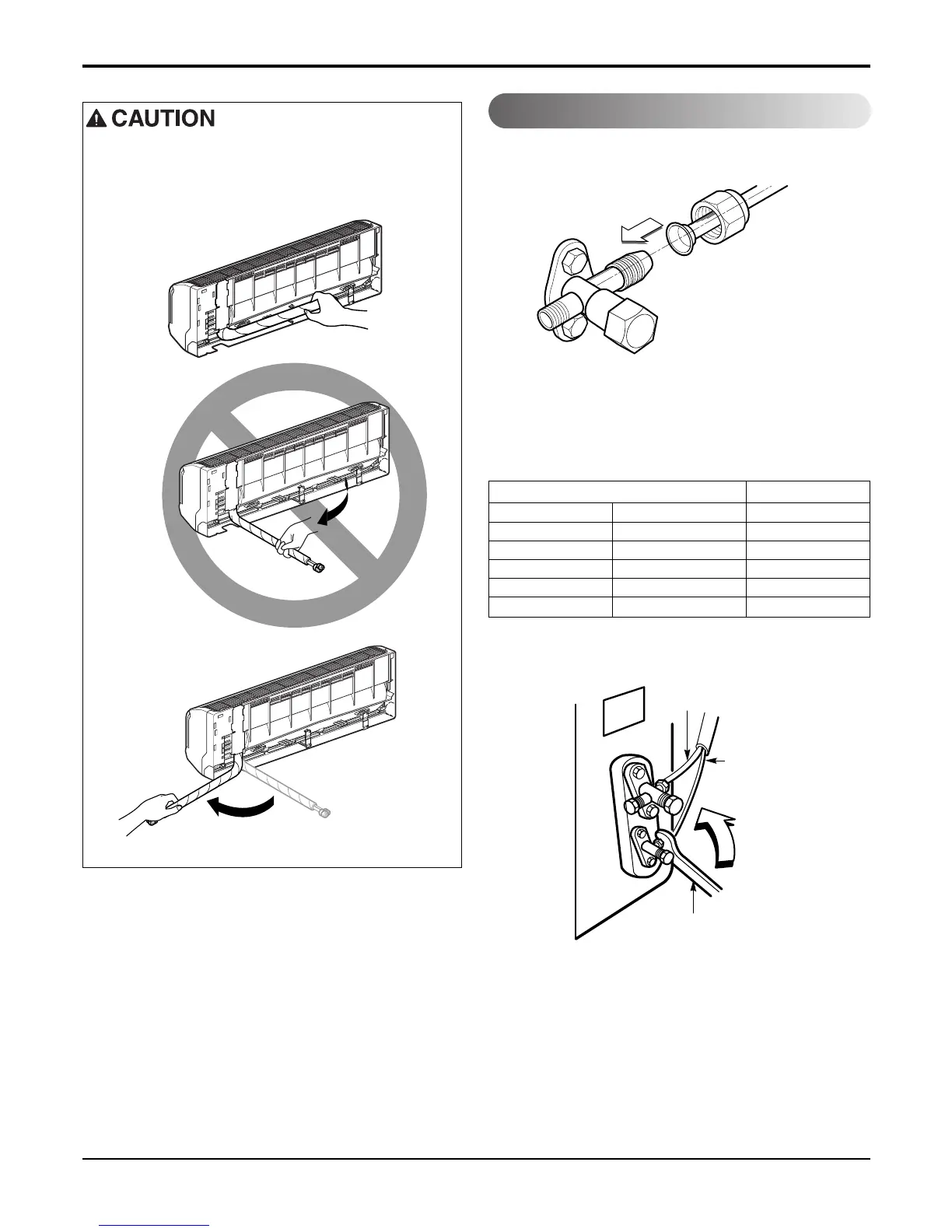 CAUTION