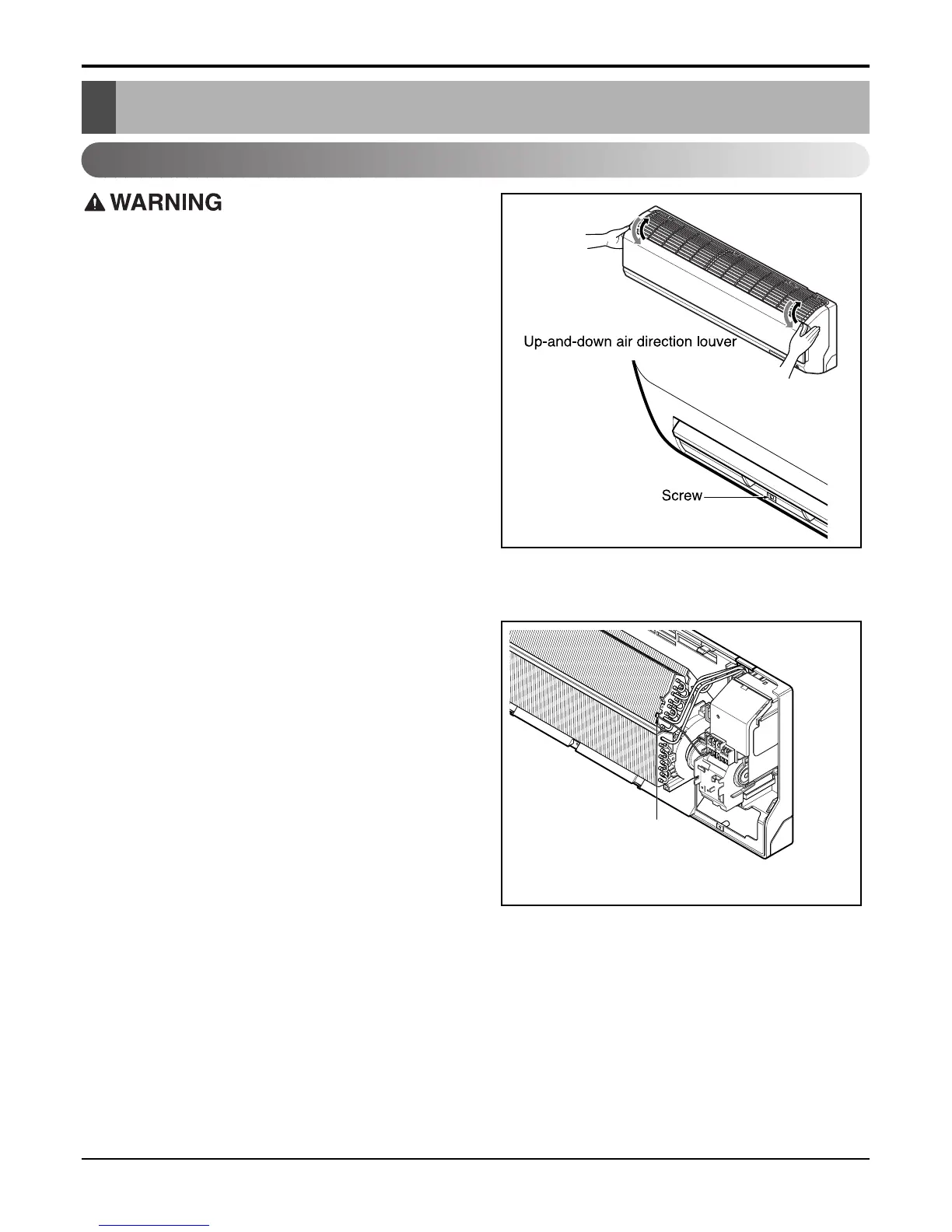 WARNING

Up-and-down air direction louver

Screw