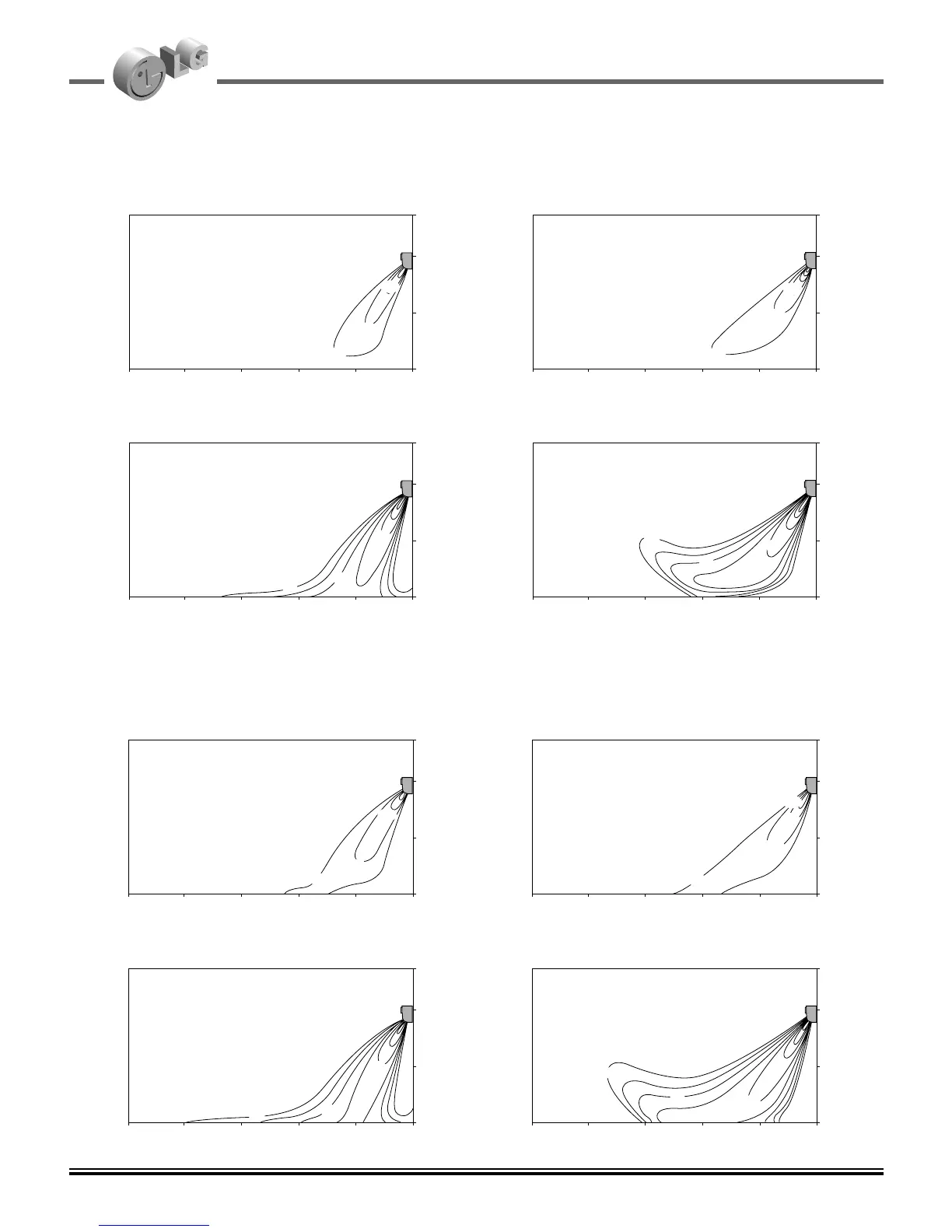 LG