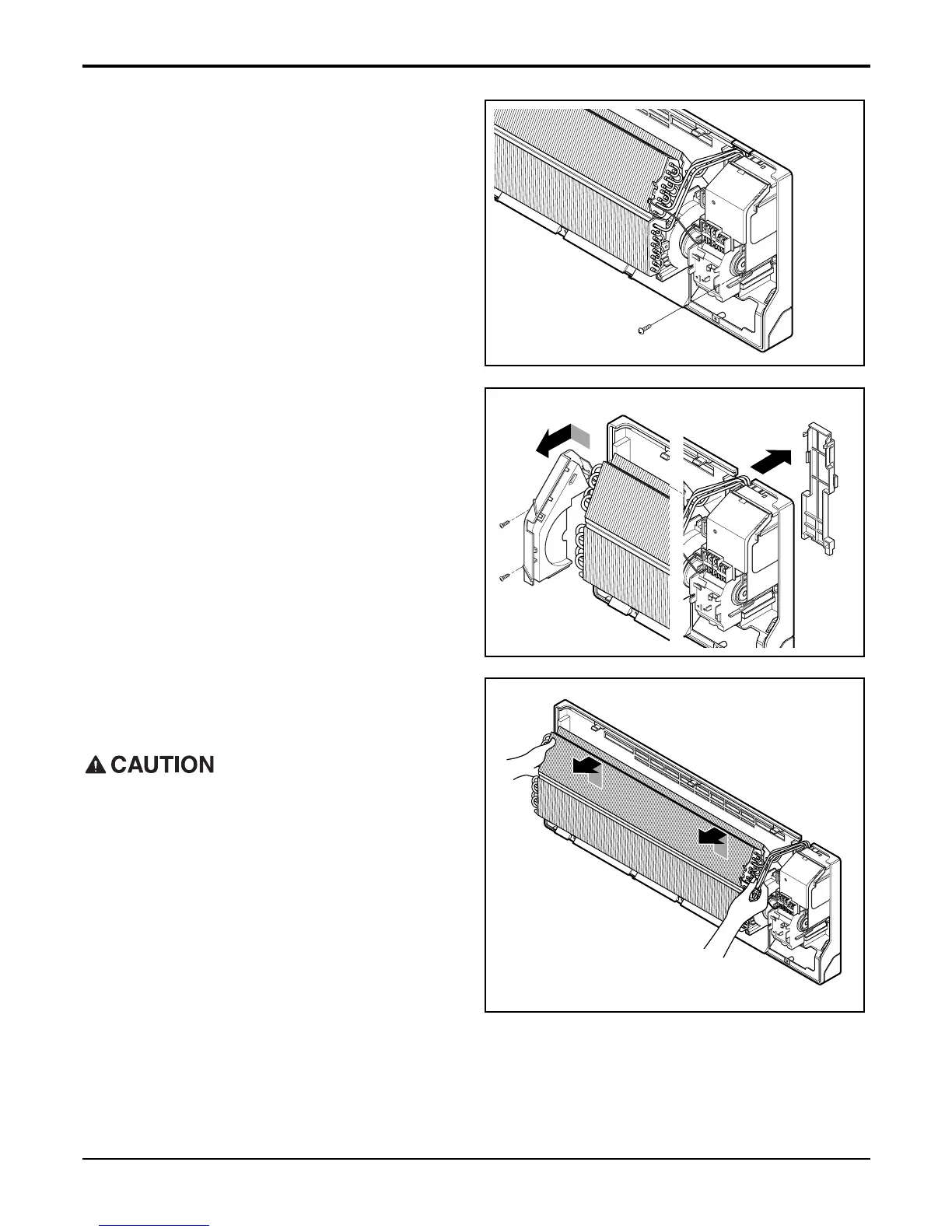 CAUTION