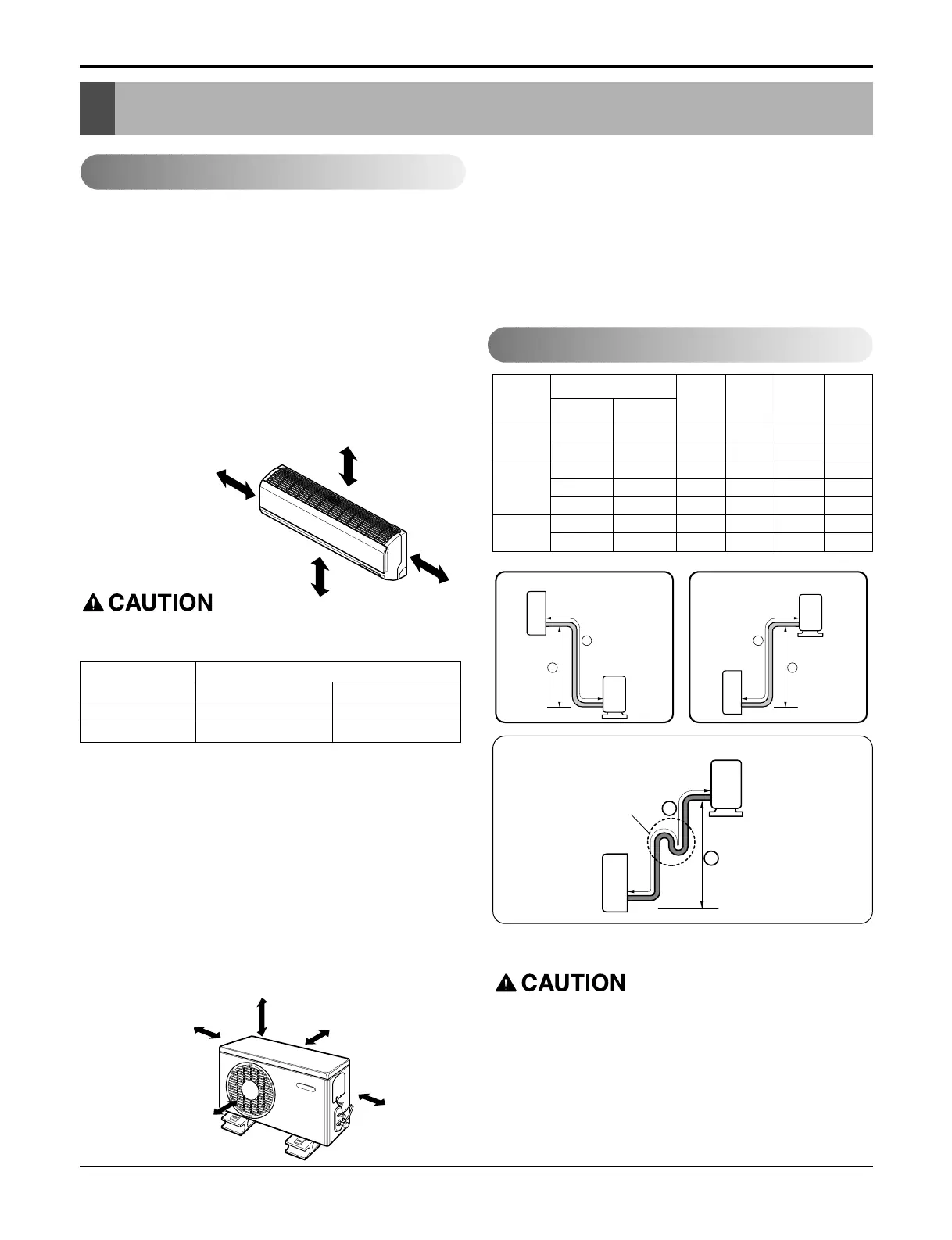 CAUTION

CAUTION