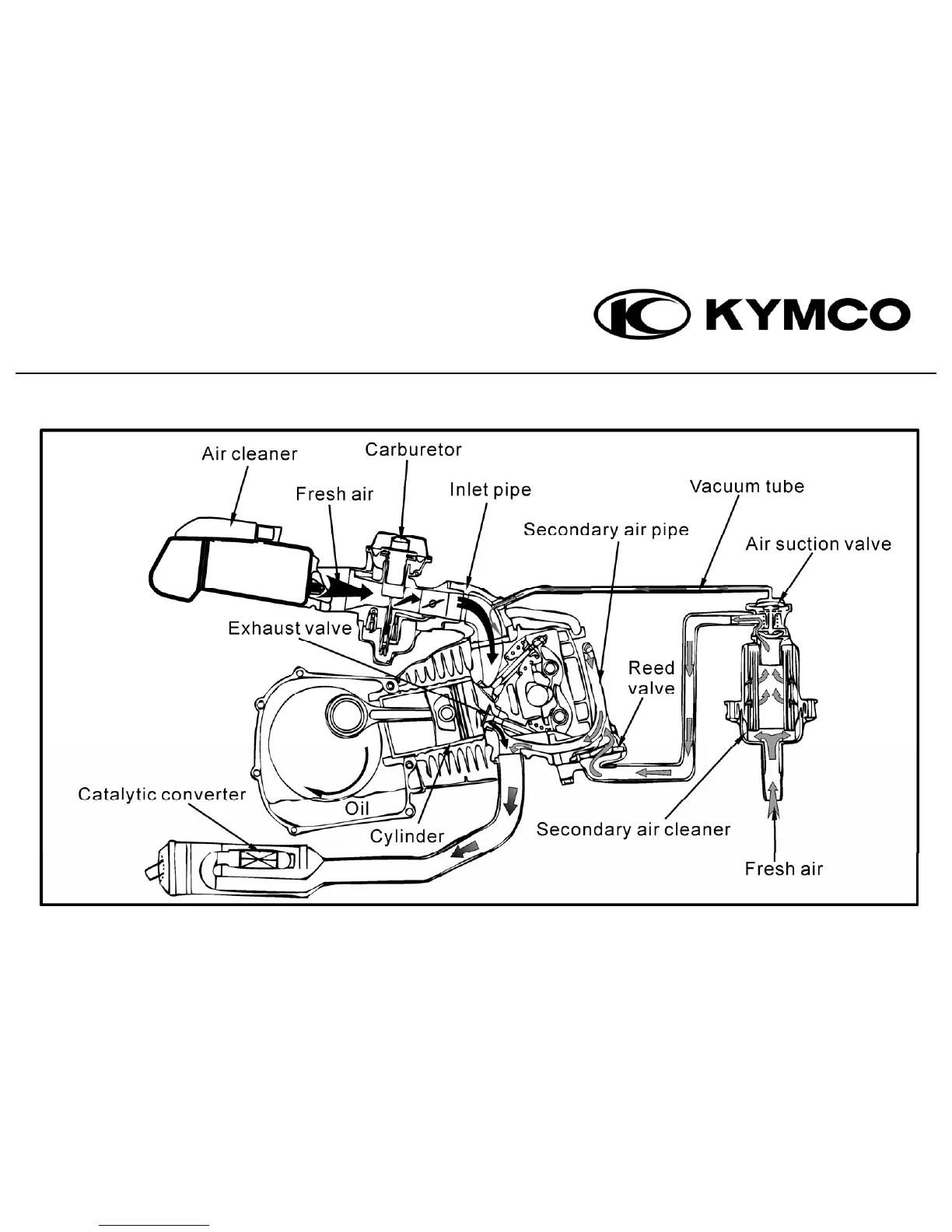 KYMCO

Air cleaner
Carburetor
Fresh air
Inlet pipe
Vacuum tube
Secondary air pipe
Air suction valve
Exhaust valve
Reed valve
Catalytic converter
Oil
Cylinder
Secondary air cleaner
Fresh air