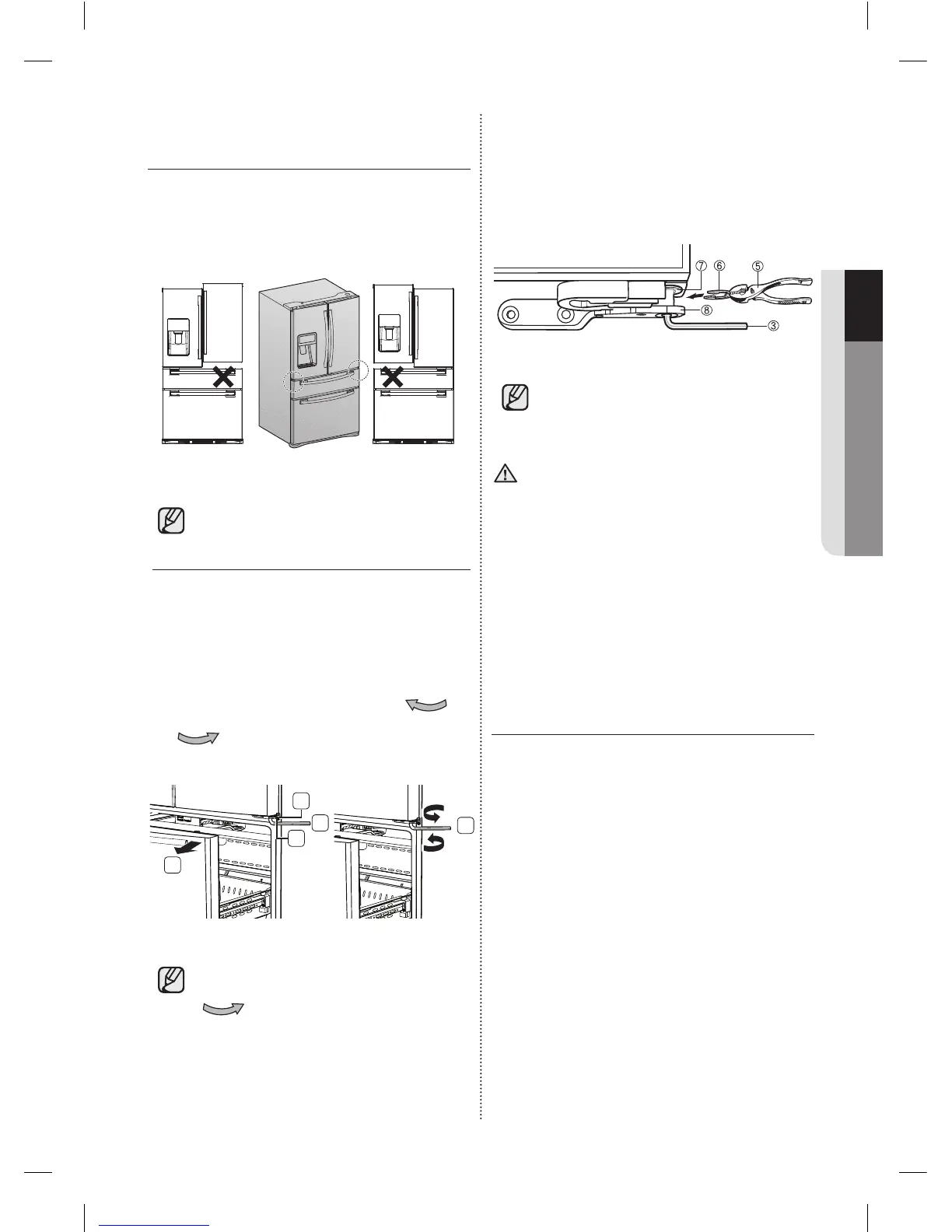 ⑦ ⑥ ⑤

⑧

③