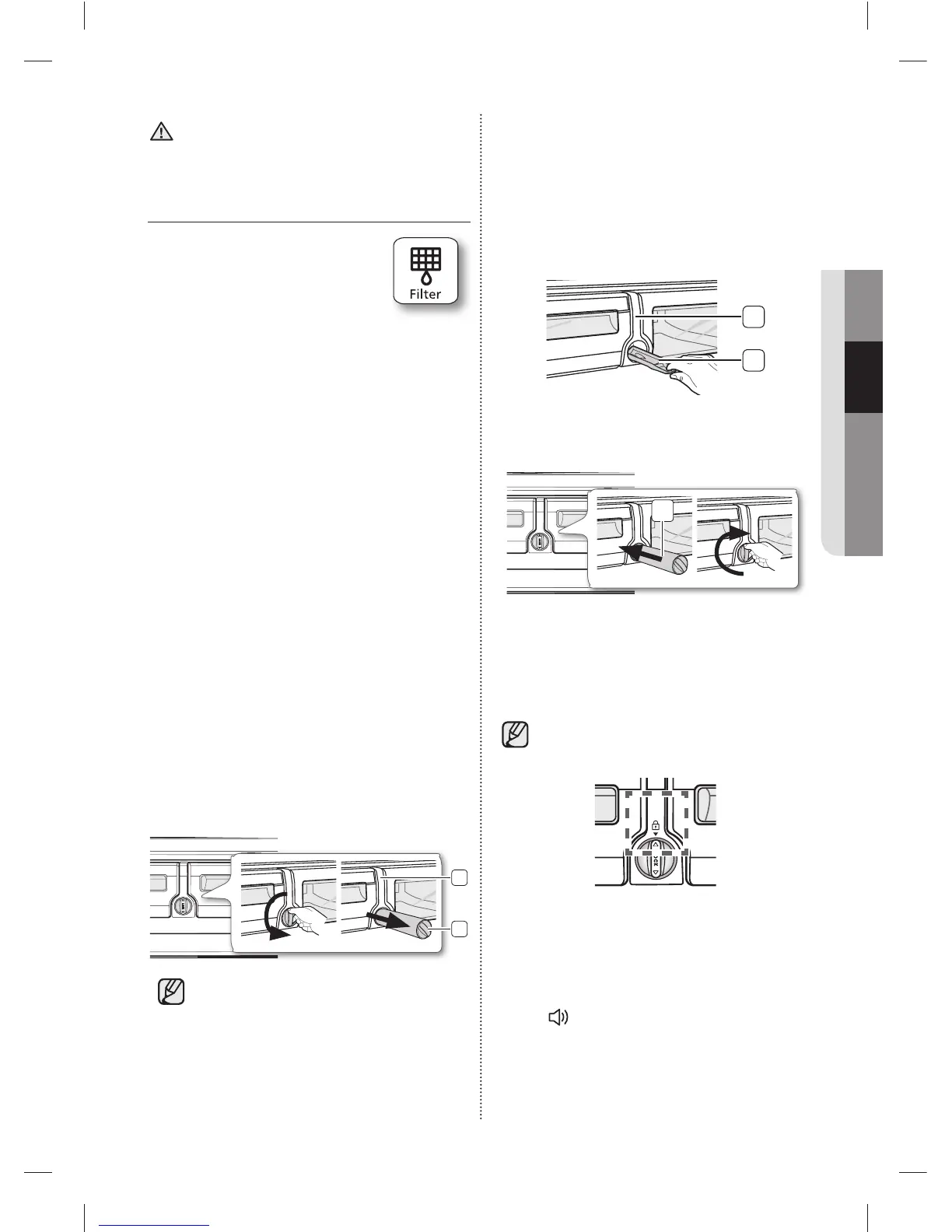 Filter