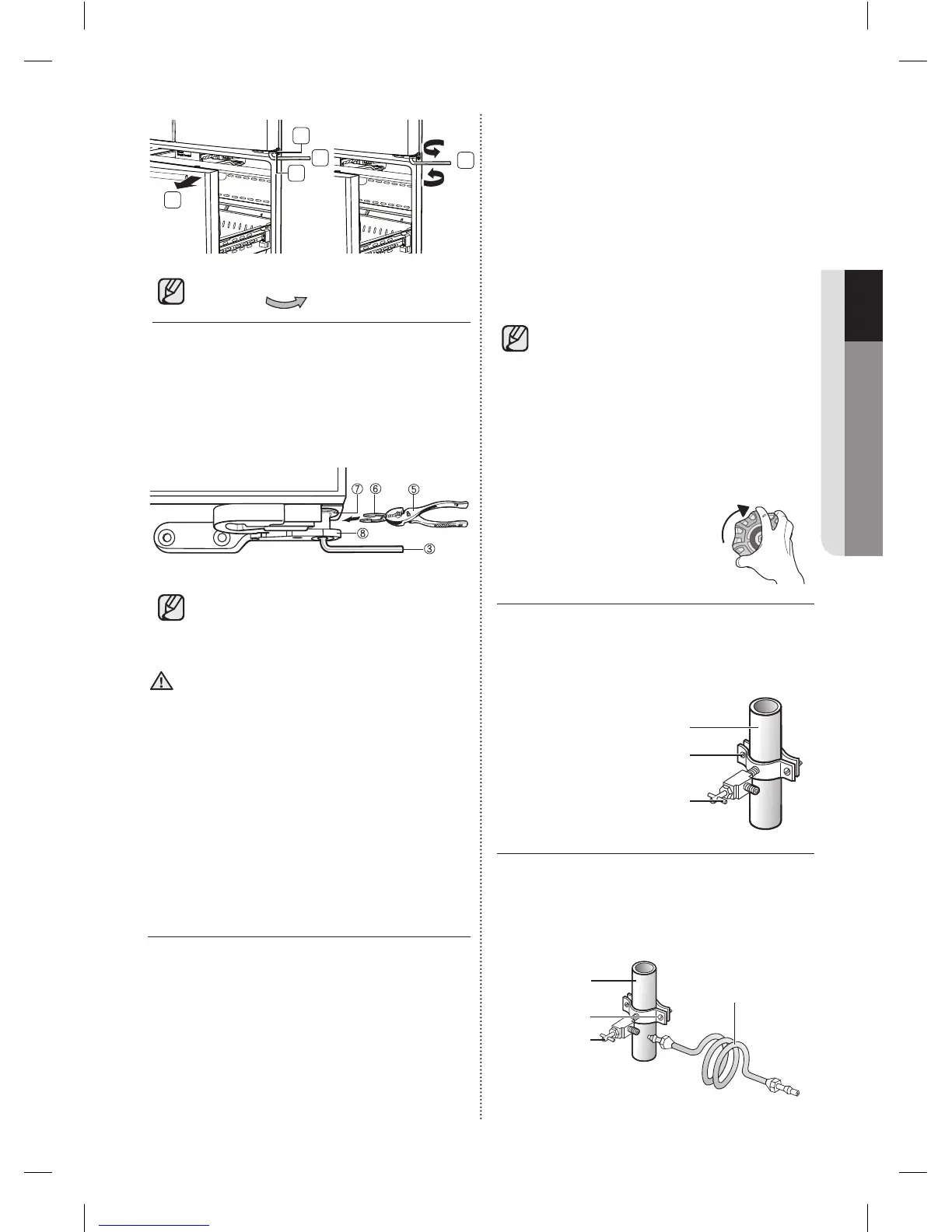 ⑦ ⑥ ⑤

⑧

③