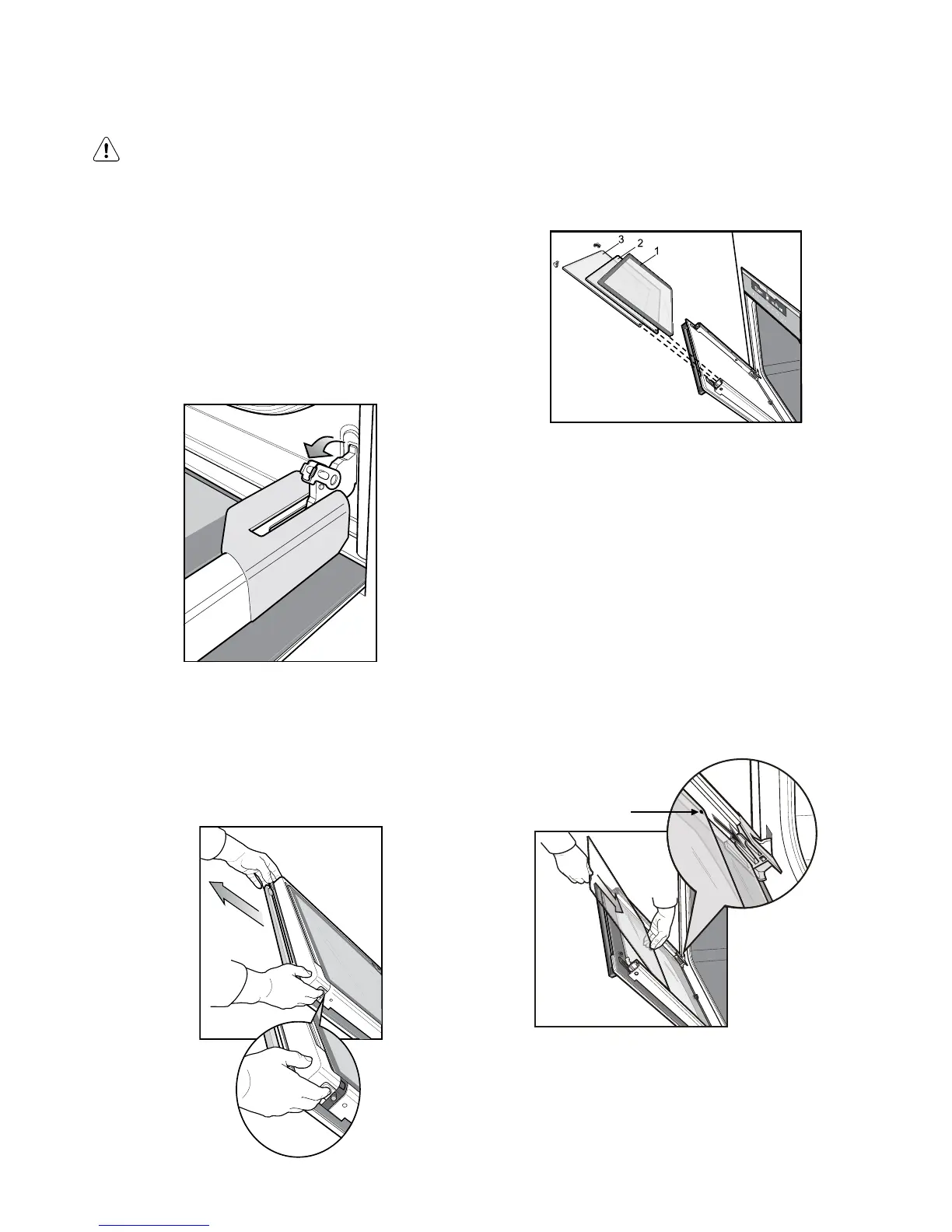 3
2
1