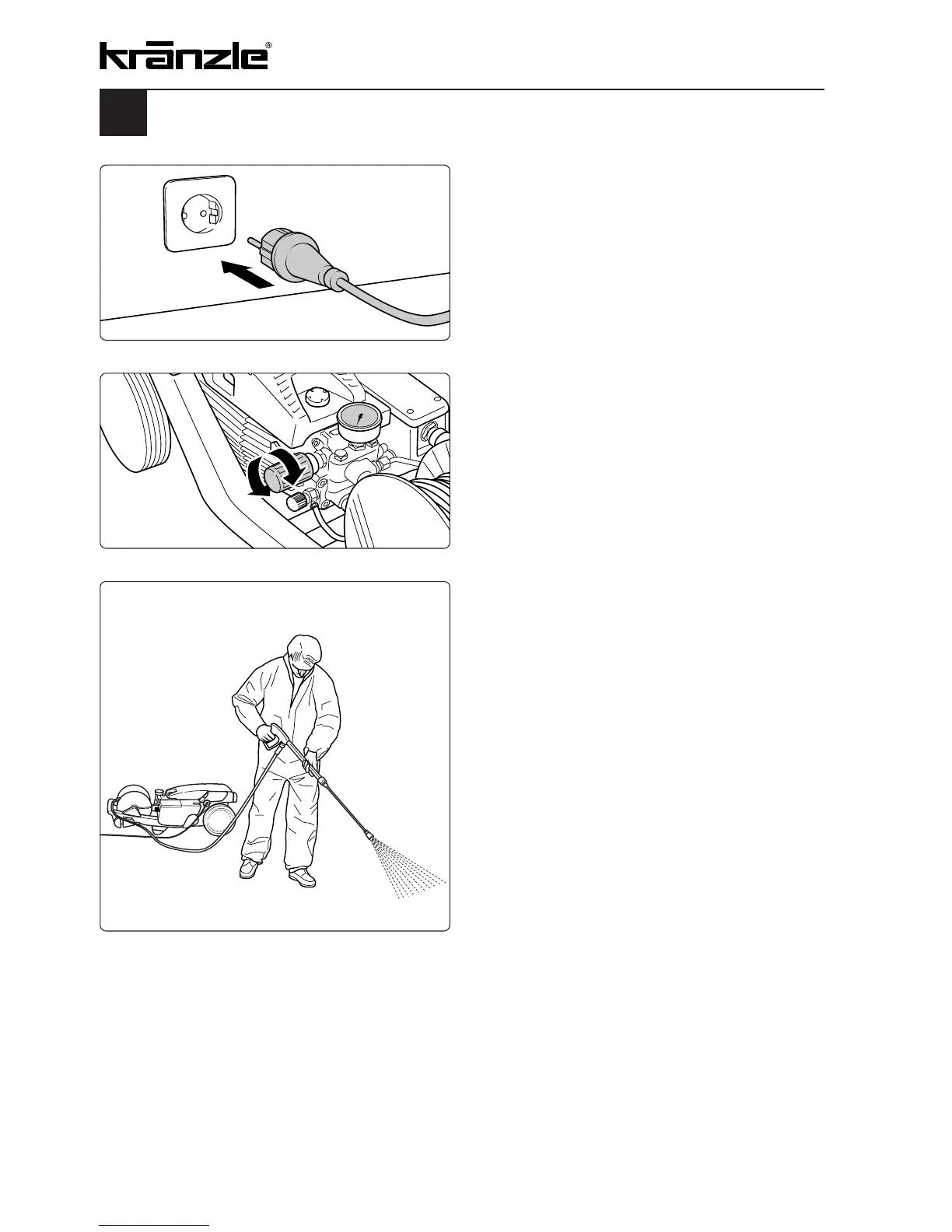 kränzle®