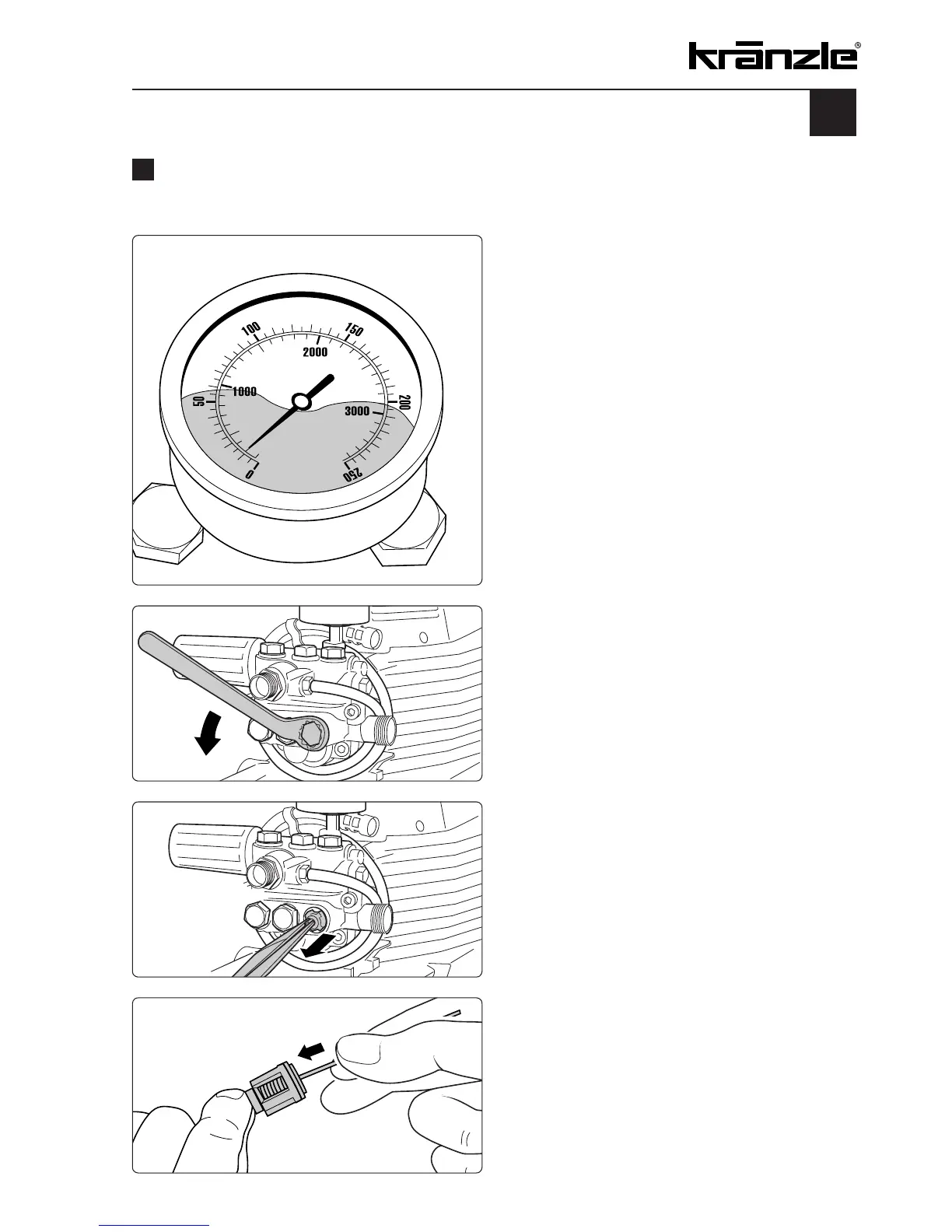 kränzle®

100
150
2000
1000
50
200
3000
0
250