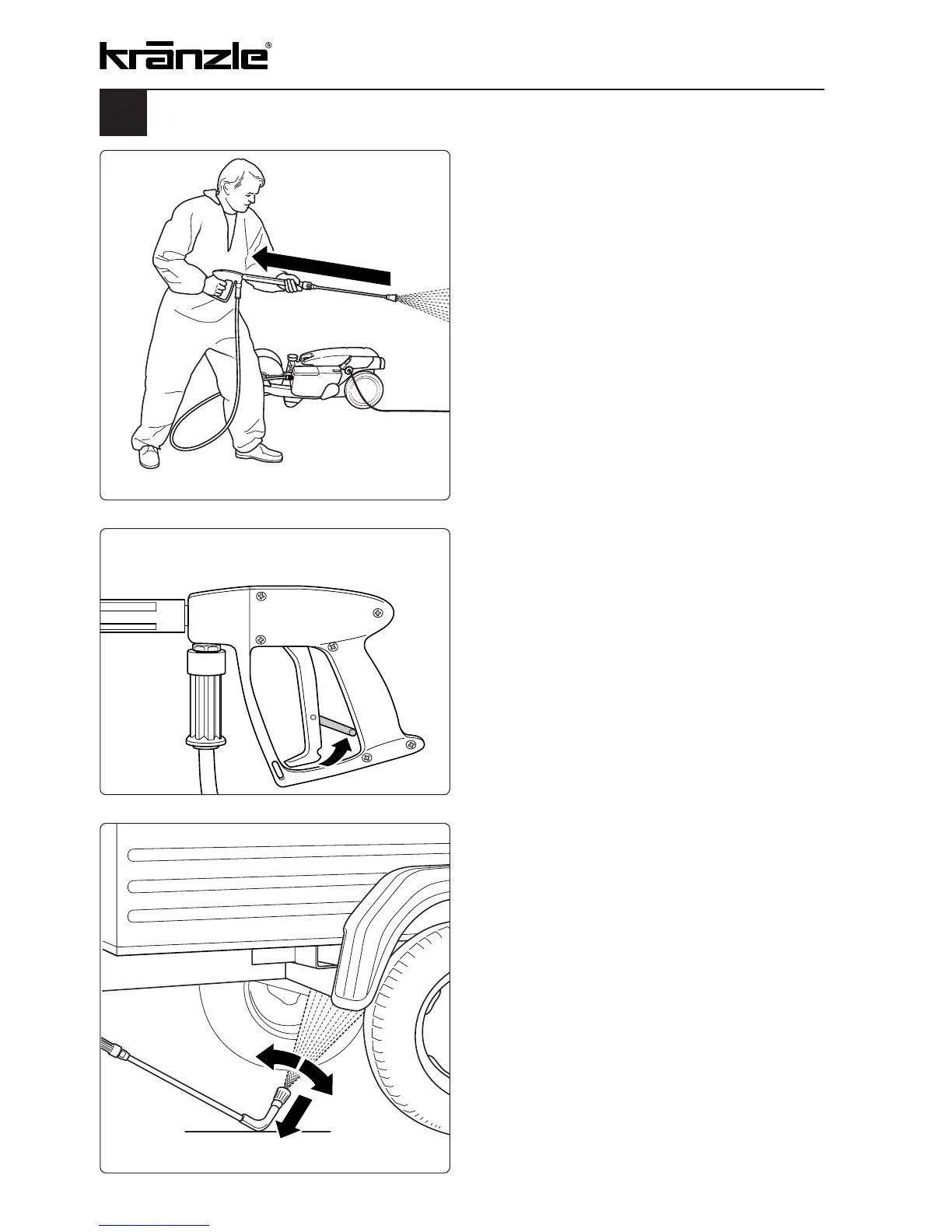 kränzle®