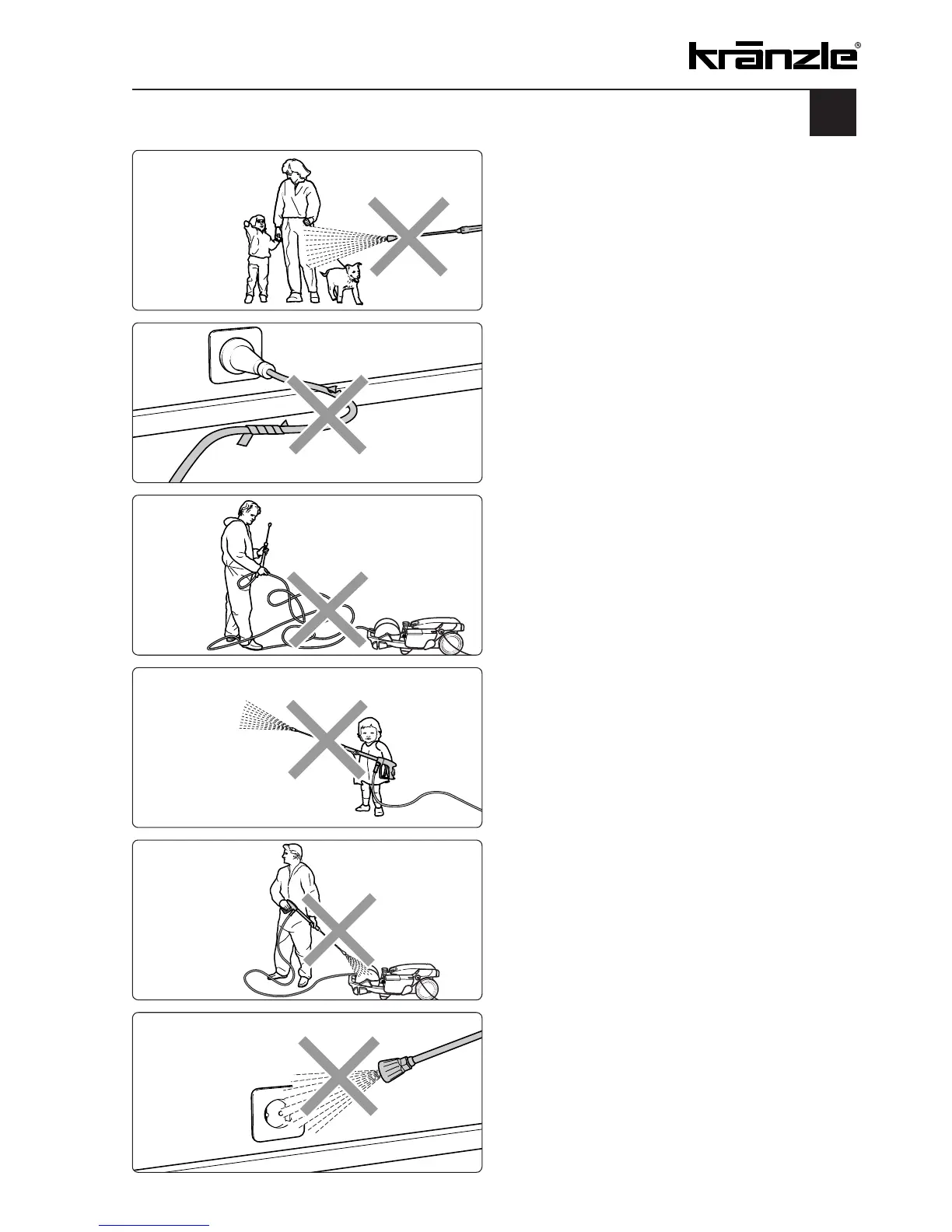 kränzle®