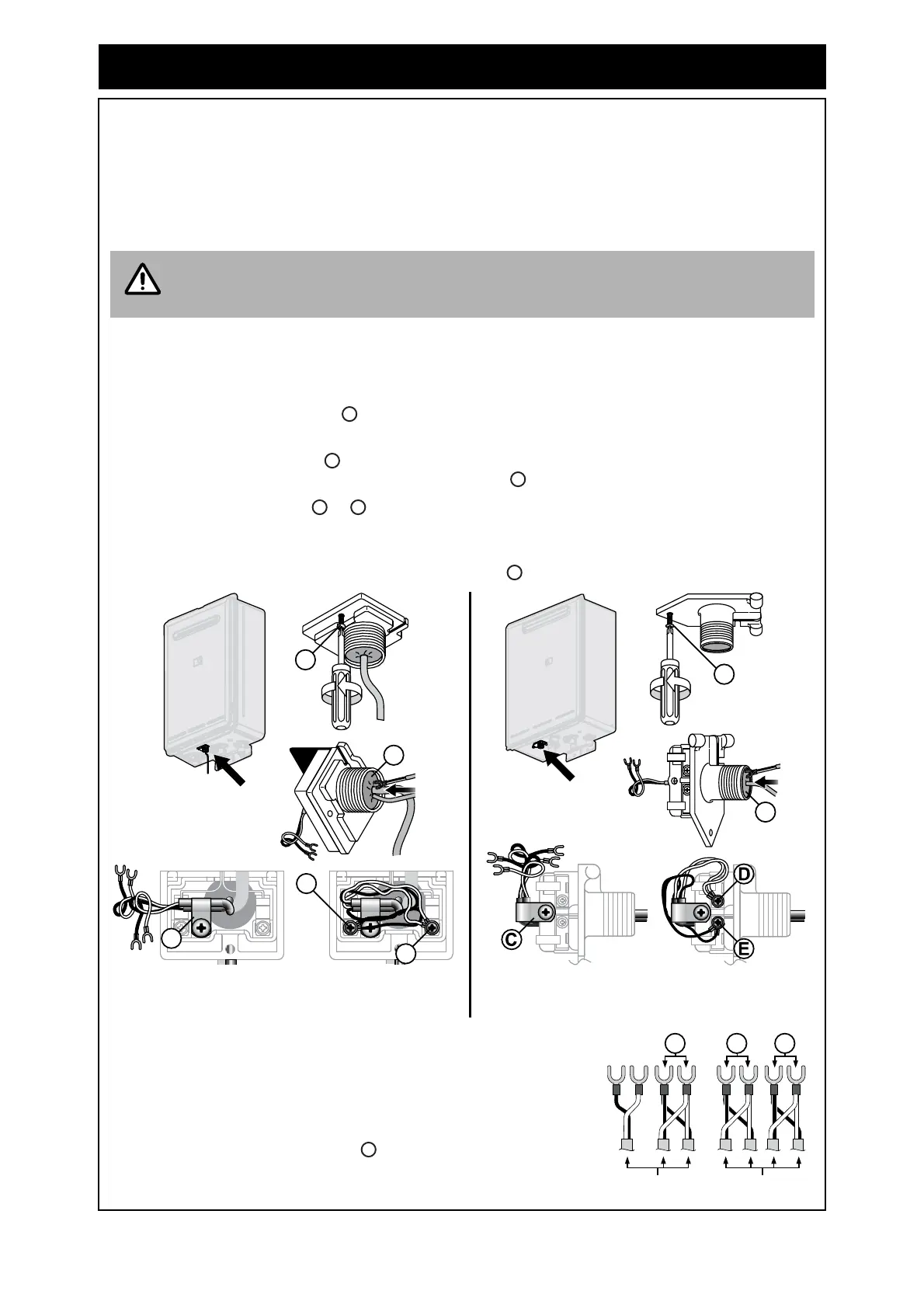 C

D

E