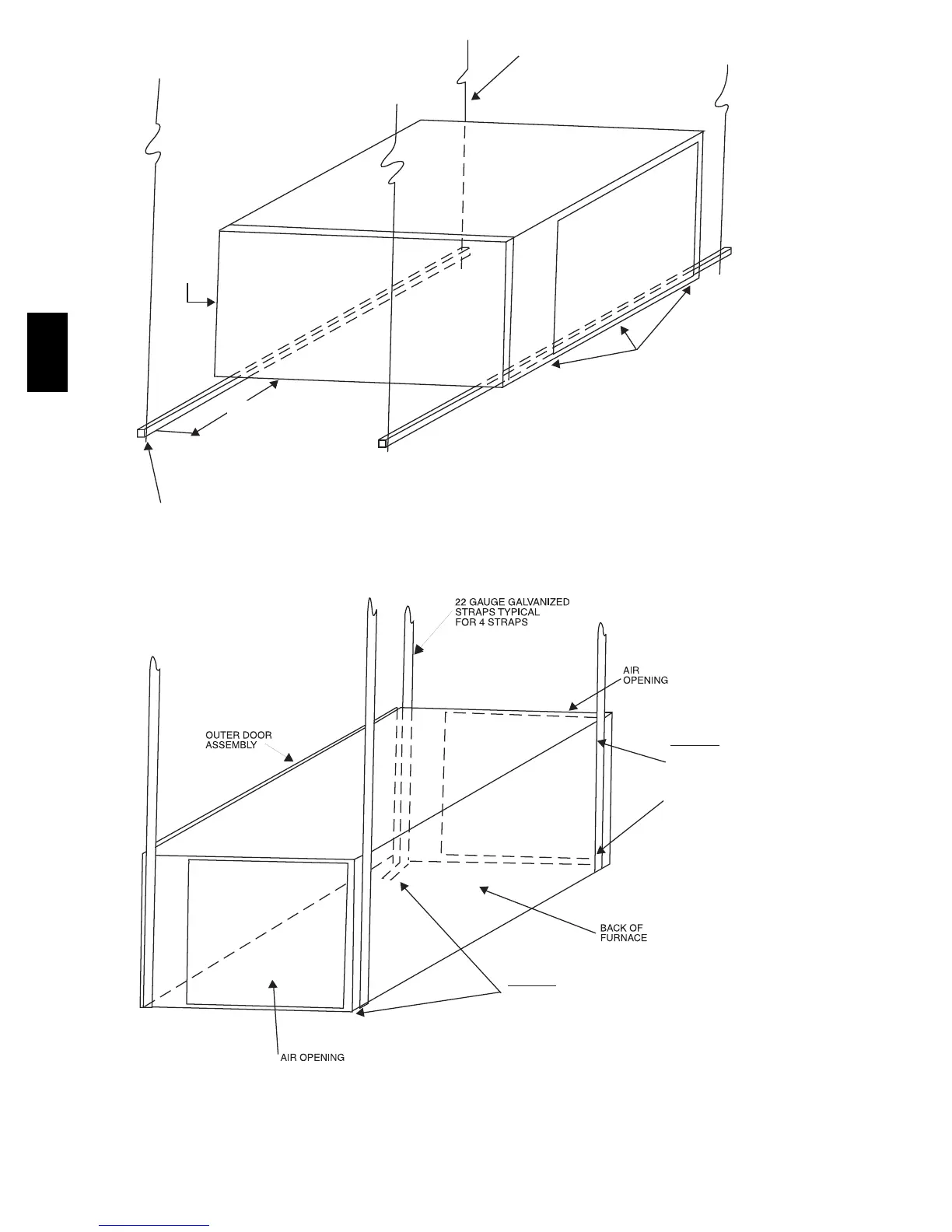 22 GAUGE GALVANIZED STRAPS TYPICAL FOR 4 STRAPS

AIR OPENING

OUTER DOOR ASSEMBLY

BACK OF FURNACE

AIR OPENING