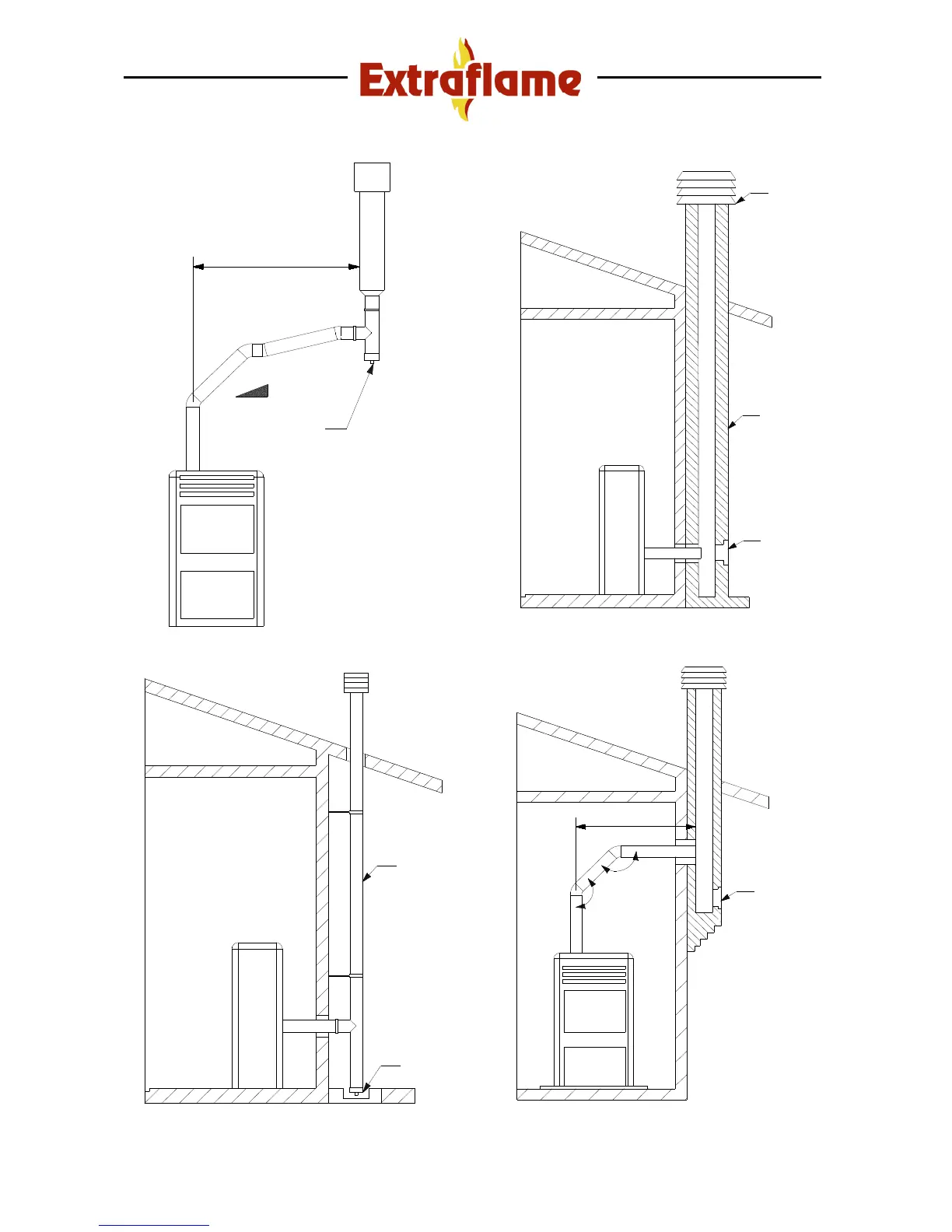 Extraflame