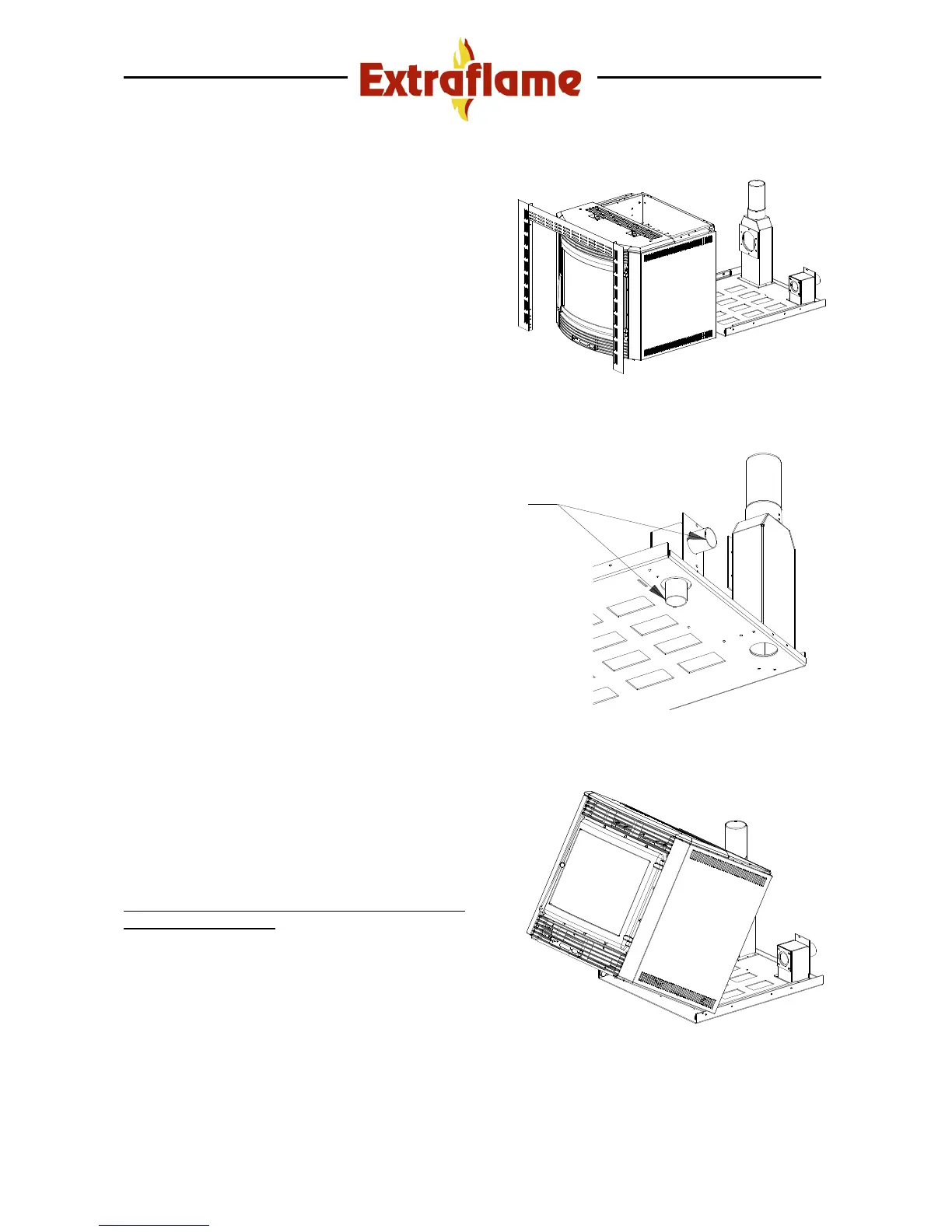 Extraflame