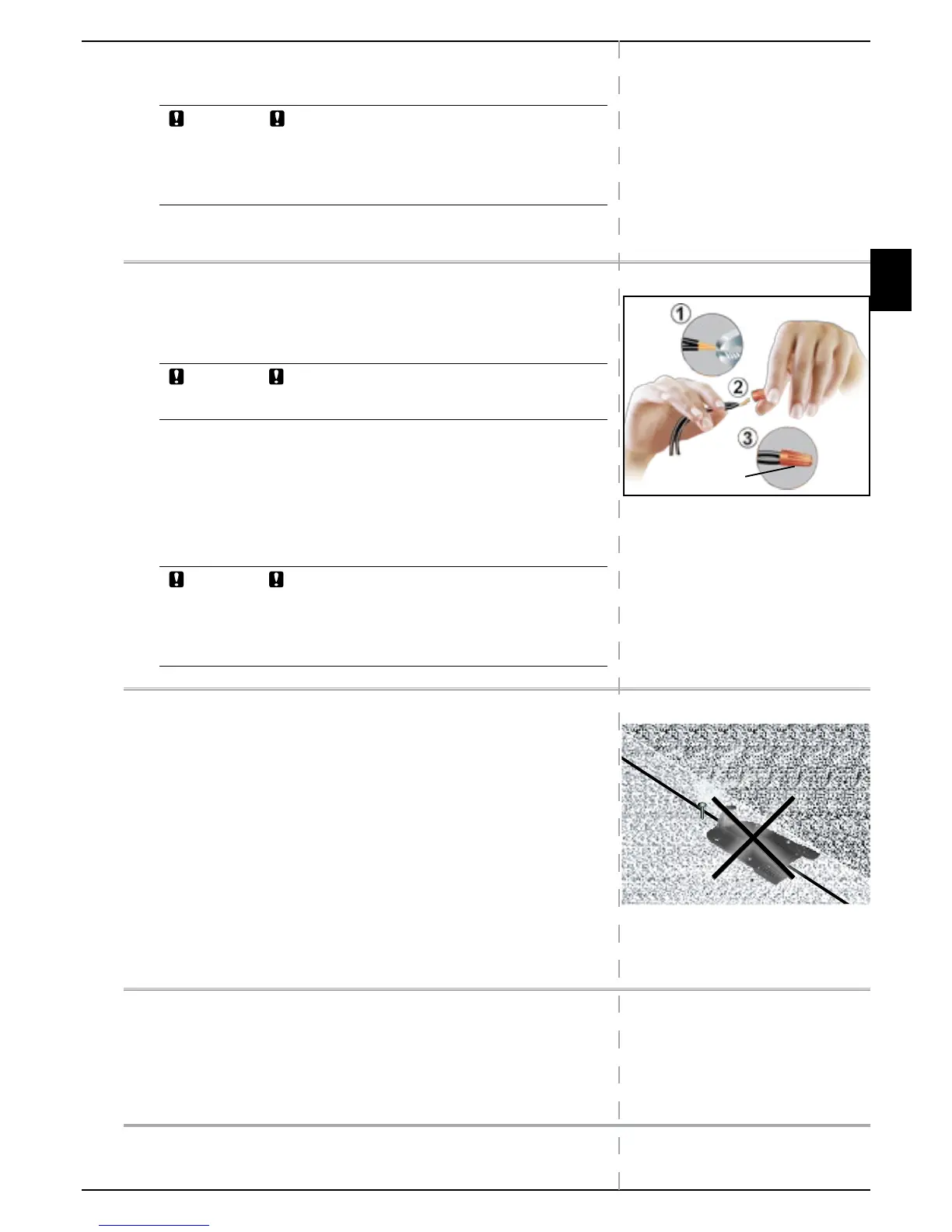 1

2

3