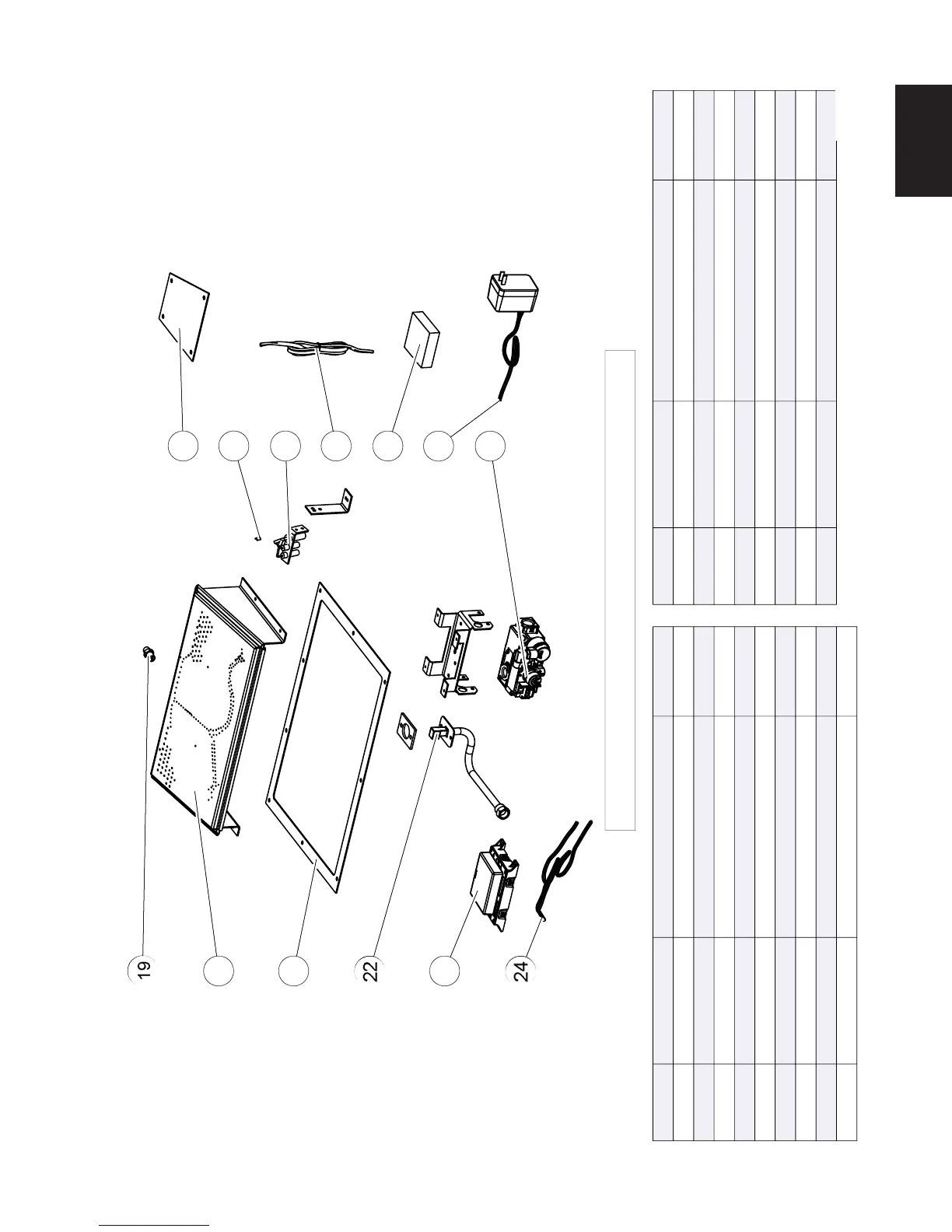 19

22

24