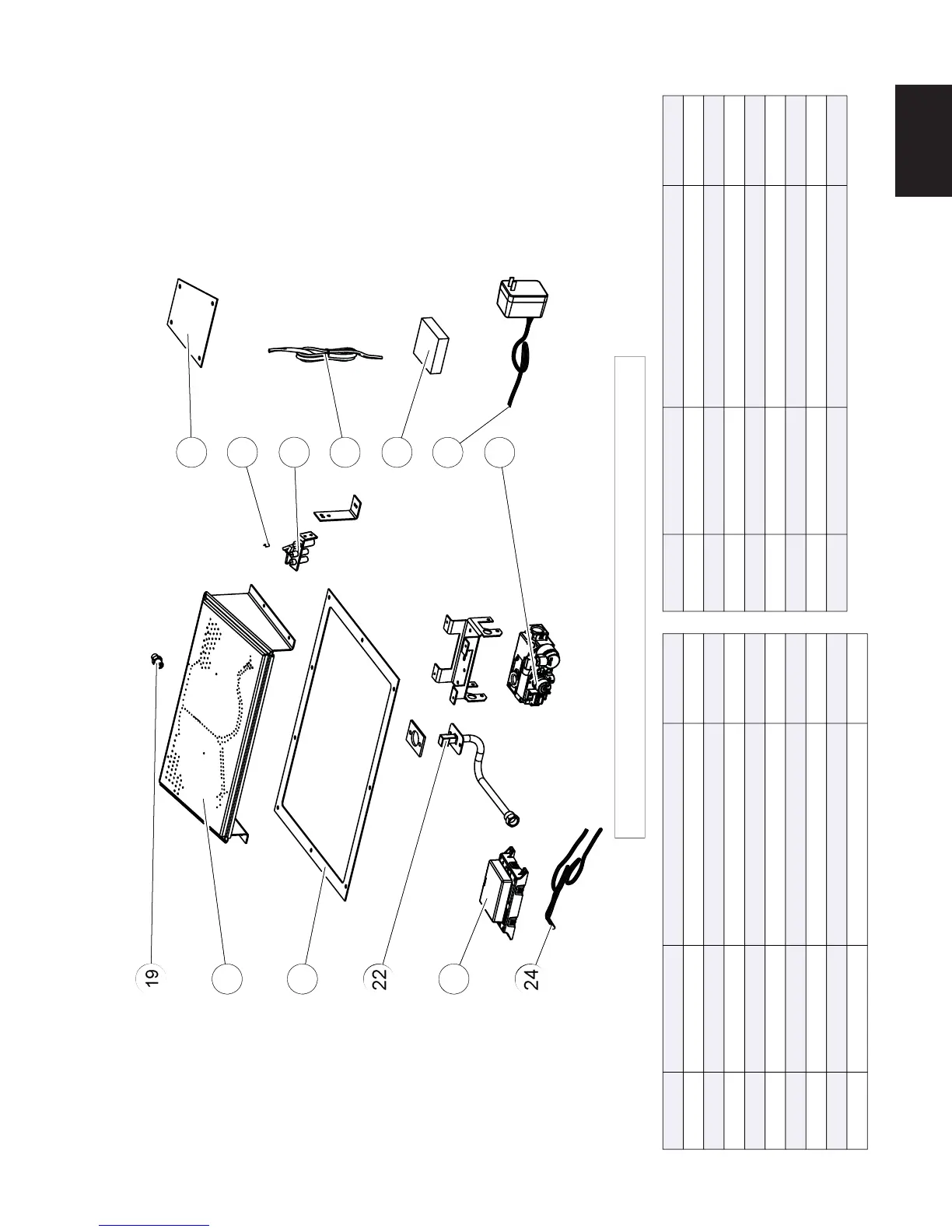 19

22

24