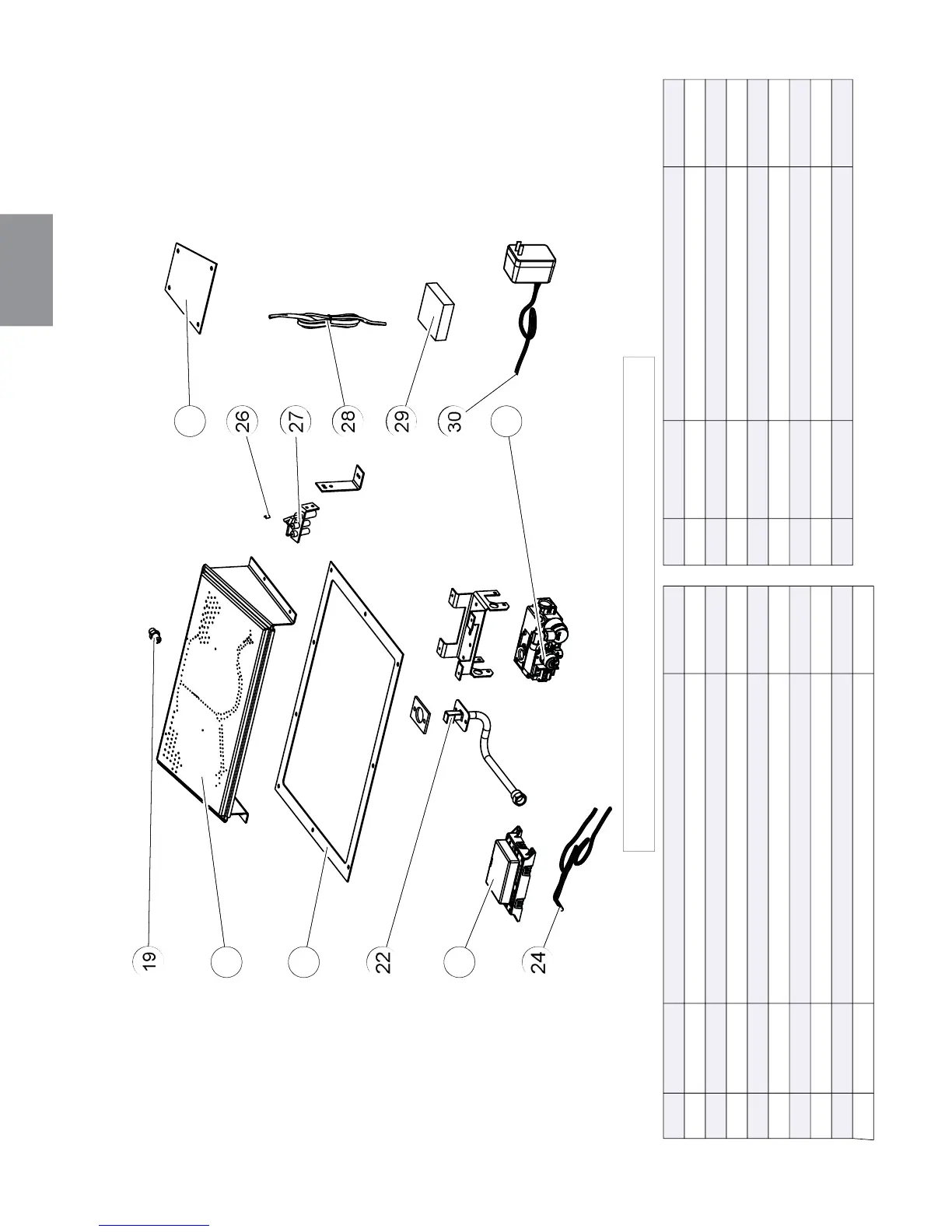 19

22

24

26

27

28

29

30