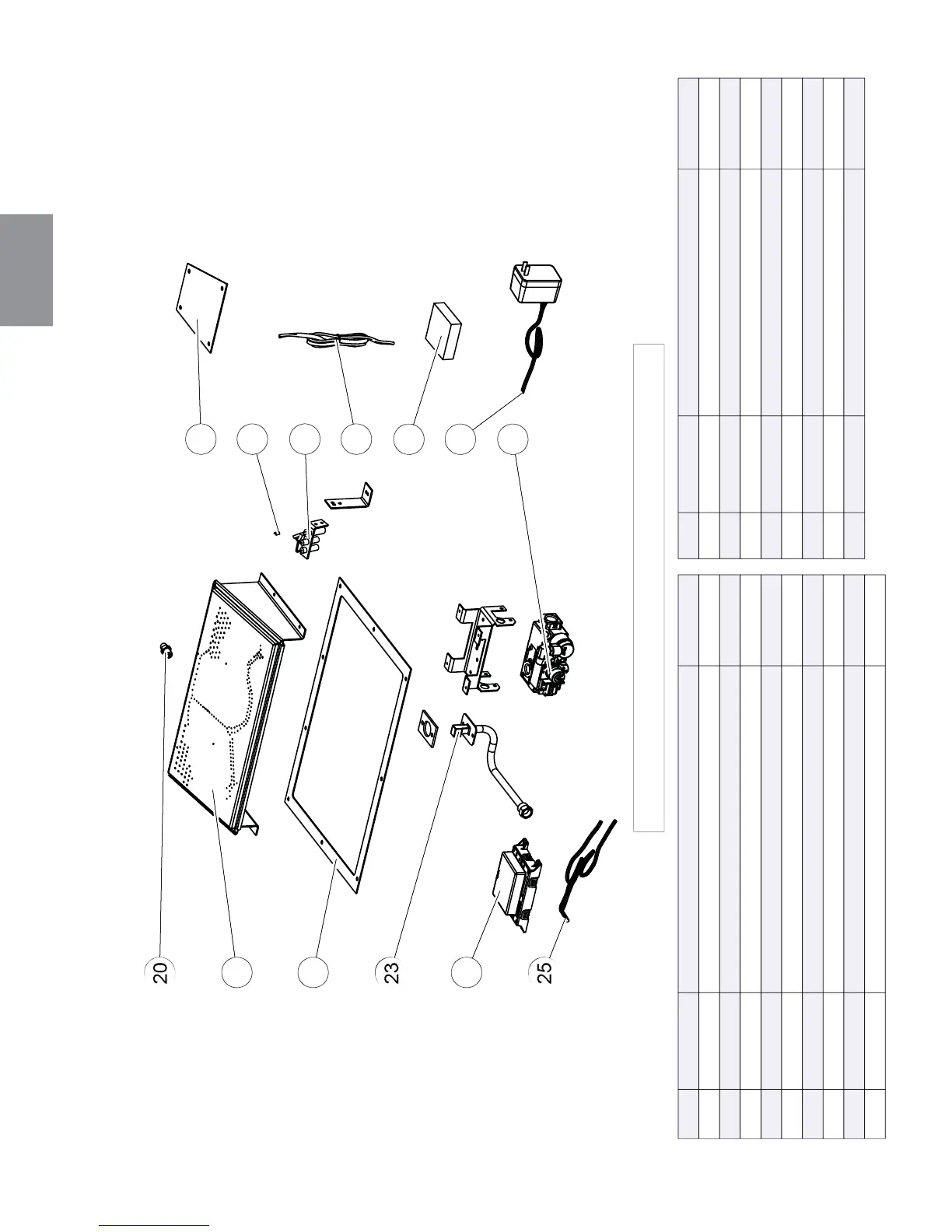 20

23

25