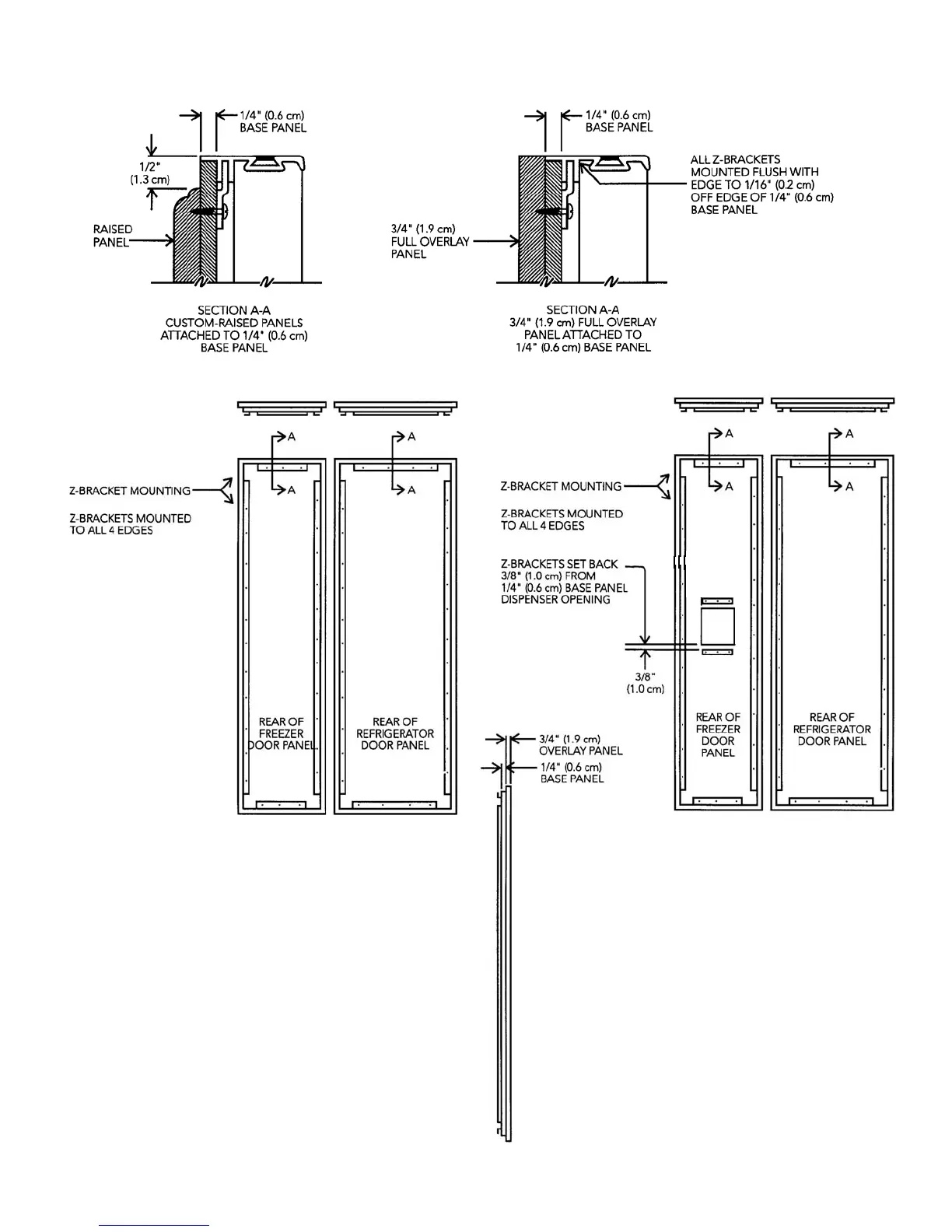 1/4" (0.6 cm)
BASE PANEL

1/2"
(1.3 cm)

RAISED
PANEL

SECTION A-A
CUSTOM-RAISED PANELS
ATTACHED TO 1/4" (0.6 cm)
BASE PANEL

1/4" (0.6 cm)
BASE PANEL

ALL Z-BRACKETS
MOUNTED FLUSH WITH
EDGE TO 1/16" (0.2 cm)
OFF EDGE OF 1/4" (0.6 cm)
BASE PANEL

3/4" (1.9 cm)
FULL OVERLAY
PANEL

SECTION A-A
3/4" (1.9 cm) FULL OVERLAY
PANEL ATTACHED TO
1/4" (0.6 cm) BASE PANEL

A
A
A
A

Z-BRACKET MOUNTING

Z-BRACKETS MOUNTED
TO ALL 4 EDGES

REAR OF
FREEZER
DOOR PANEL

REAR OF
REFRIGERATOR
DOOR PANEL

3/4" (1.9 cm)
OVERLAY PANEL

1/4" (0.6 cm)
BASE PANEL

A
A
A
A

Z-BRACKET MOUNTING

Z-BRACKETS MOUNTED
TO ALL 4 EDGES

Z-BRACKETS SET BACK
3/8" (1.0 cm) FROM
1/4" (0.6 cm) BASE PANEL
DISPENSER OPENING

3/8"
(1.0 cm)

REAR OF
FREEZER
DOOR
PANEL

REAR OF
REFRIGERATOR
DOOR PANEL