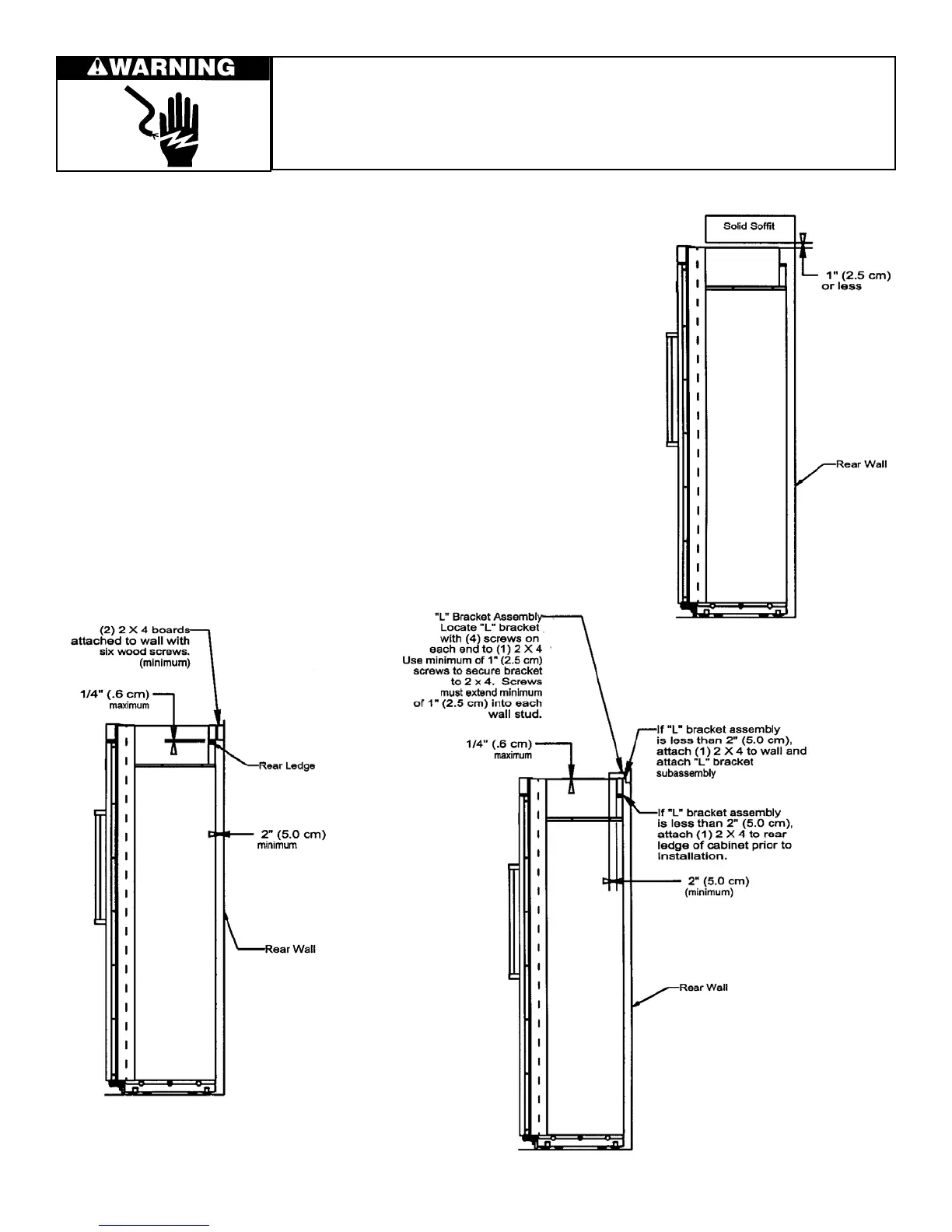 WARNING

Solid Soffit

1" (2.5 cm) or less

Rear Wall

(2) 2 X 4 boards attached to wall with six wood screws. (minimum)

1/4" (.6 cm) maximum

Rear Ledge

2" (5.0 cm) minimum

Rear Wall

"L" Bracket Assembly Locate "L" bracket with (4) screws on each end to (1) 2 X 4 Use minimum of 1" (2.5 cm) screws to secure bracket to 2 x 4. Screws must extend minimum of 1" (2.5 cm) into each wall stud.

1/4" (.6 cm) maximum

If "L" bracket assembly is less than 2" (5.0 cm), attach (1) 2 X 4 to wall and attach "L" bracket subassembly

If "L" bracket assembly is less than 2" (5.0 cm), attach (1) 2 X 4 to rear ledge of cabinet prior to installation.

2" (5.0 cm) (minimum)

Rear Wall