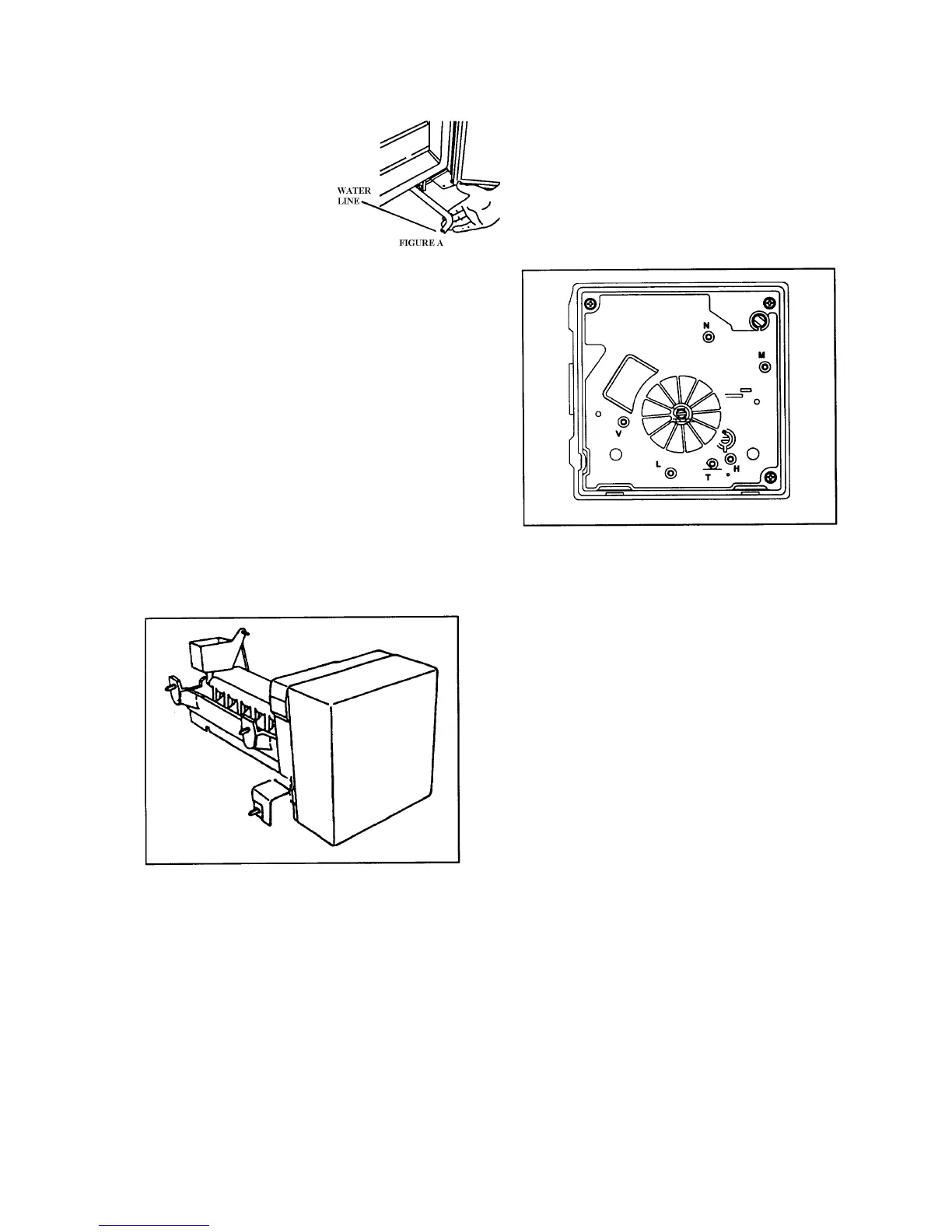 WATER LINE

FIGURE A

N

M

V

L

T

H