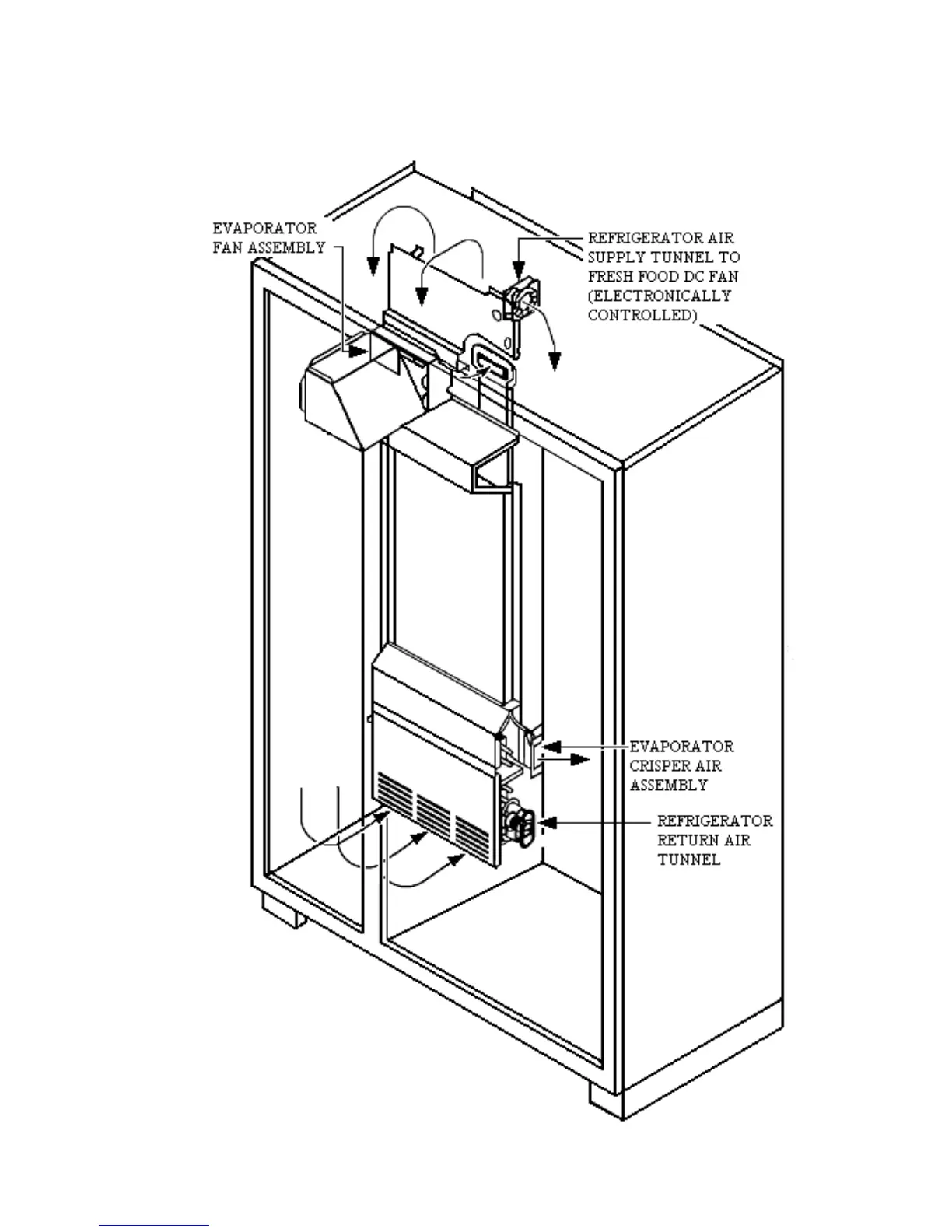 EVAPORATOR FAN ASSEMBLY

REFRIGERATOR AIR SUPPLY TUNNEL TO FRESH FOOD DC FAN (ELECTRONICALLY CONTROLLED)

EVAPORATOR CRISPER AIR ASSEMBLY

REFRIGERATOR RETURN AIR TUNNEL