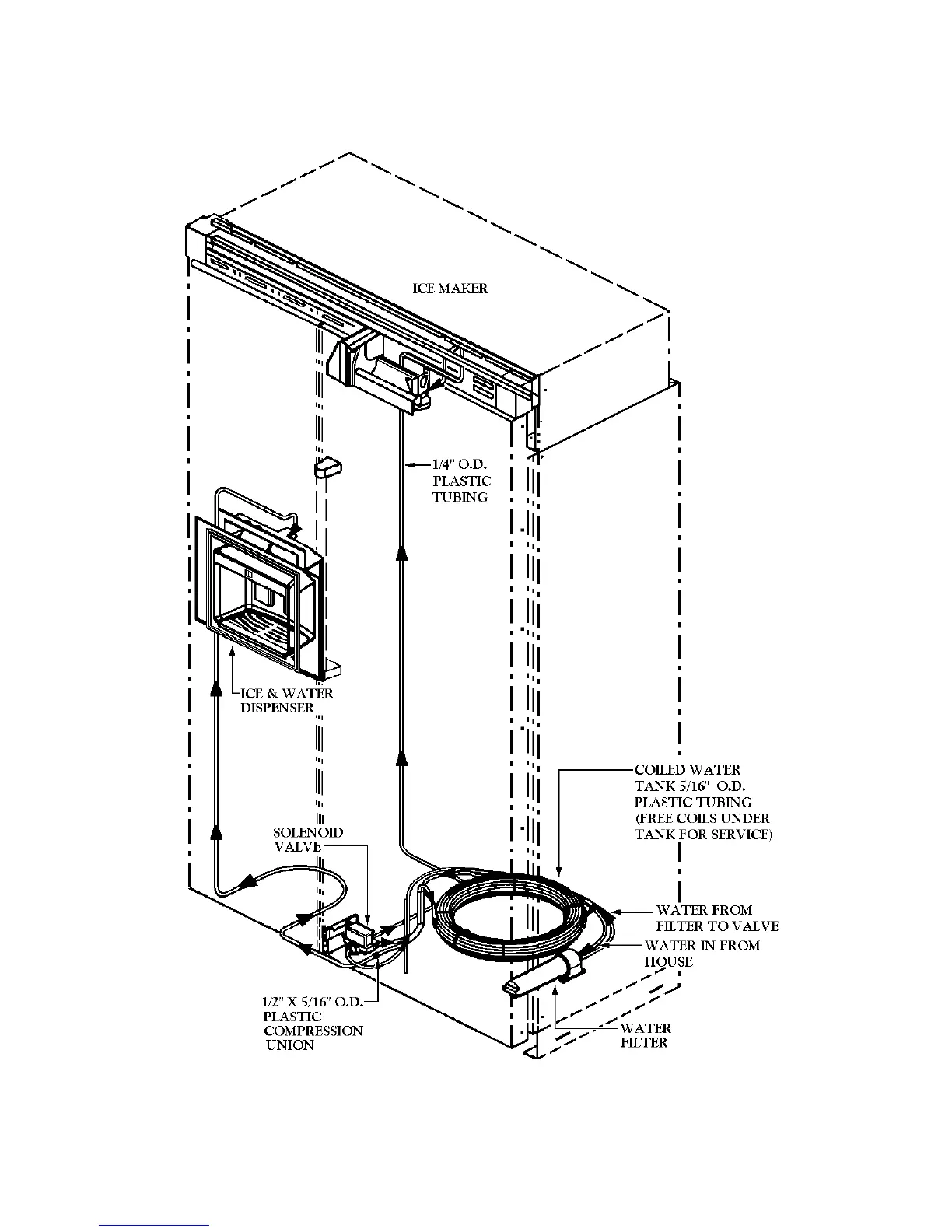 ICE MAKER

1/4" O.D. PLASTIC TUBING

ICE & WATER DISPENSER

COILED WATER TANK 5/16" O.D. PLASTIC TUBING (FREE COILS UNDER TANK FOR SERVICE)

SOLENOID VALVE

WATER FROM FILTER TO VALVE

WATER IN FROM HOUSE

1/2" X 5/16" O.D. PLASTIC COMPRESSION UNION

WATER FILTER