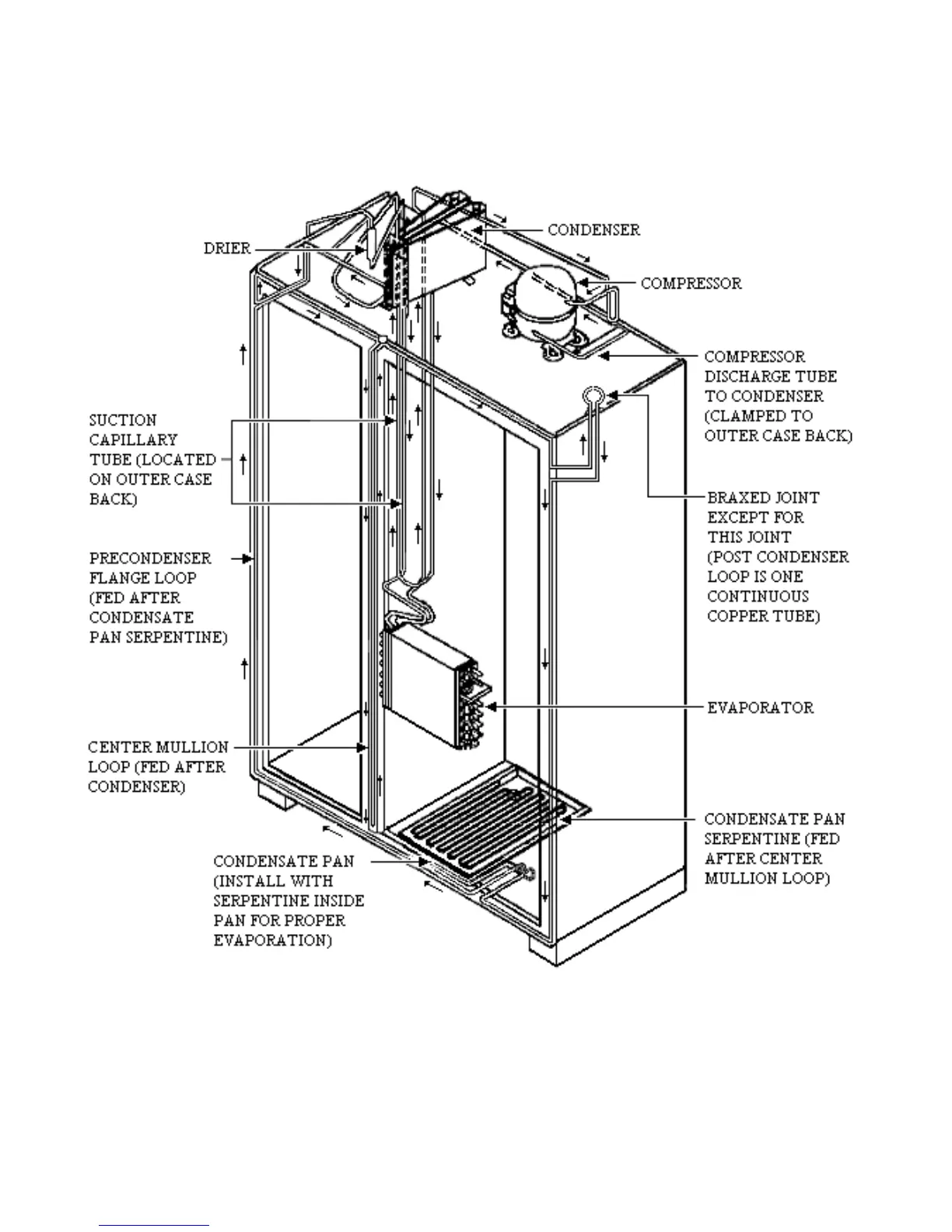 DRIER

CONDENSER

COMPRESSOR

COMPRESSOR DISCHARGE TUBE TO CONDENSER (CLAMPED TO OUTER CASE BACK)

SUCTION CAPILLARY TUBE (LOCATED ON OUTER CASE BACK)

BRAXED JOINT EXCEPT FOR THIS JOINT (POST CONDENSER LOOP IS ONE CONTINUOUS COPPER TUBE)

PRECONDENSER FLANGE LOOP (FED AFTER CONDENSATE PAN SERPENTINE)

EVAPORATOR

CENTER MULLION LOOP (FED AFTER CONDENSER)

CONDENSATE PAN SERPENTINE (FED AFTER CENTER MULLION LOOP)

CONDENSATE PAN (INSTALL WITH SERPENTINE INSIDE PAN FOR PROPER EVAPORATION)