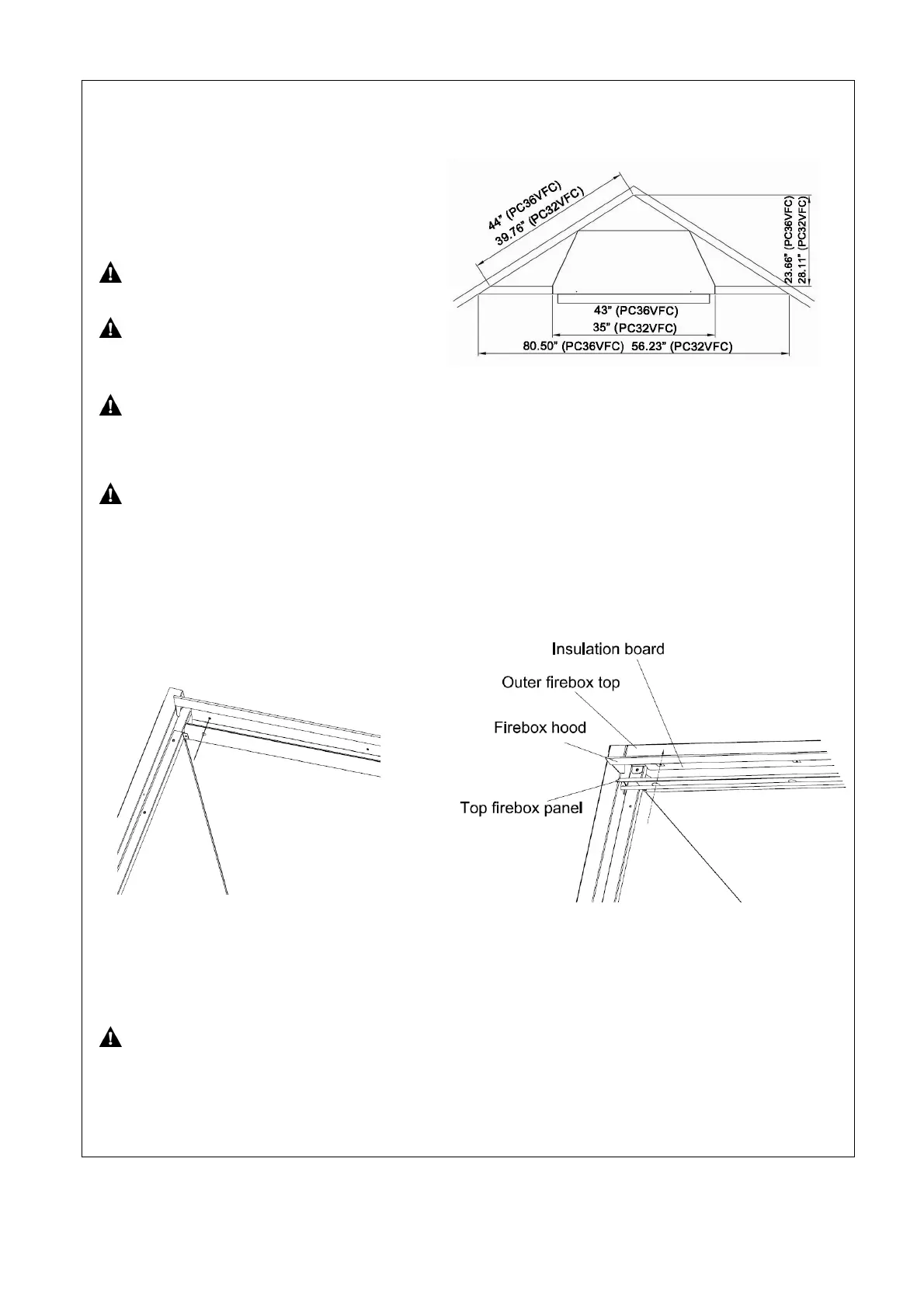 44" (PC36VFC)
39.76" (PC32VFC)

23.66" (PC36VFC)
28.11" (PC32VFC)

43" (PC36VFC)
35" (PC32VFC)
80.50" (PC36VFC) 56.23" (PC32VFC)

Insulation board
Outer firebox top
Firebox hood
Top firebox panel