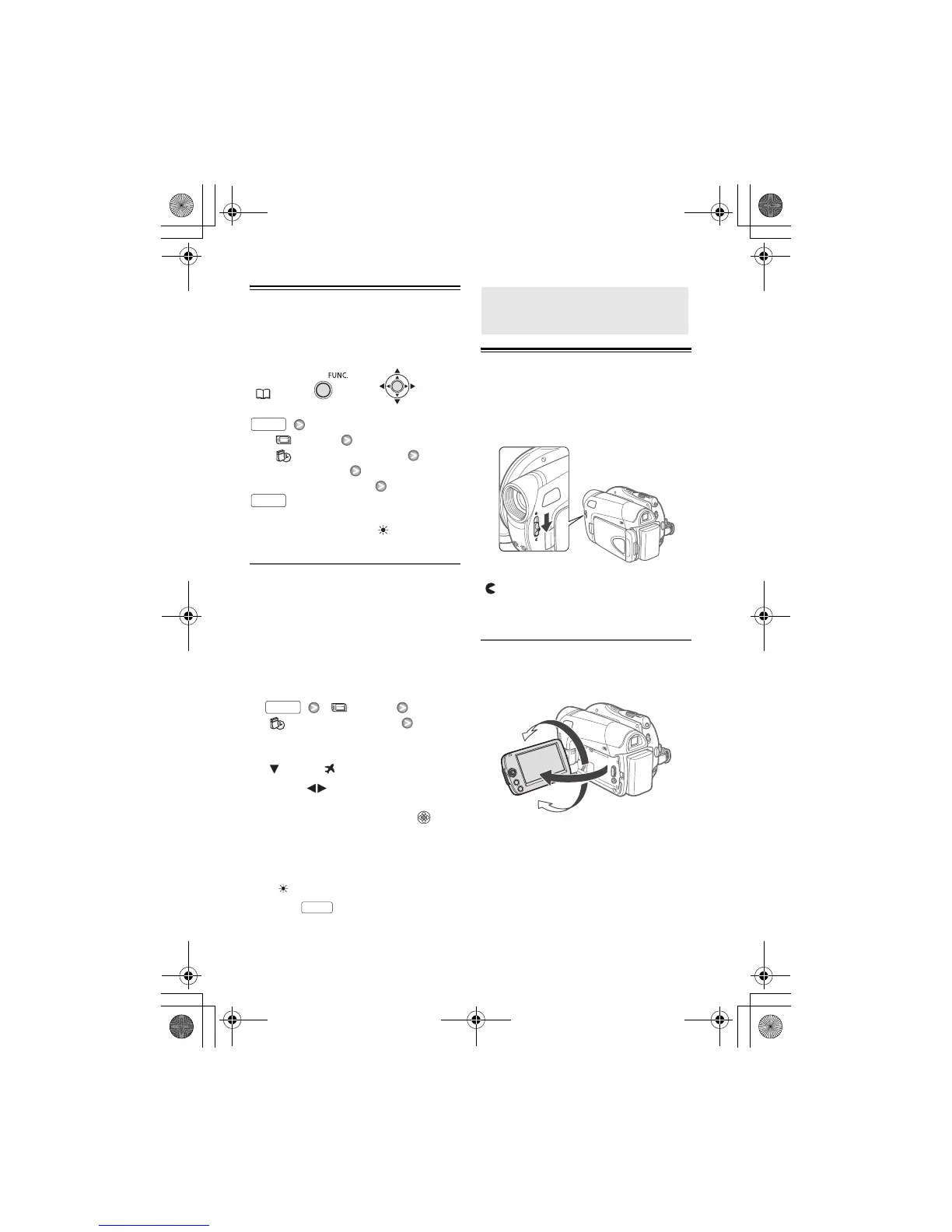 FUNC.