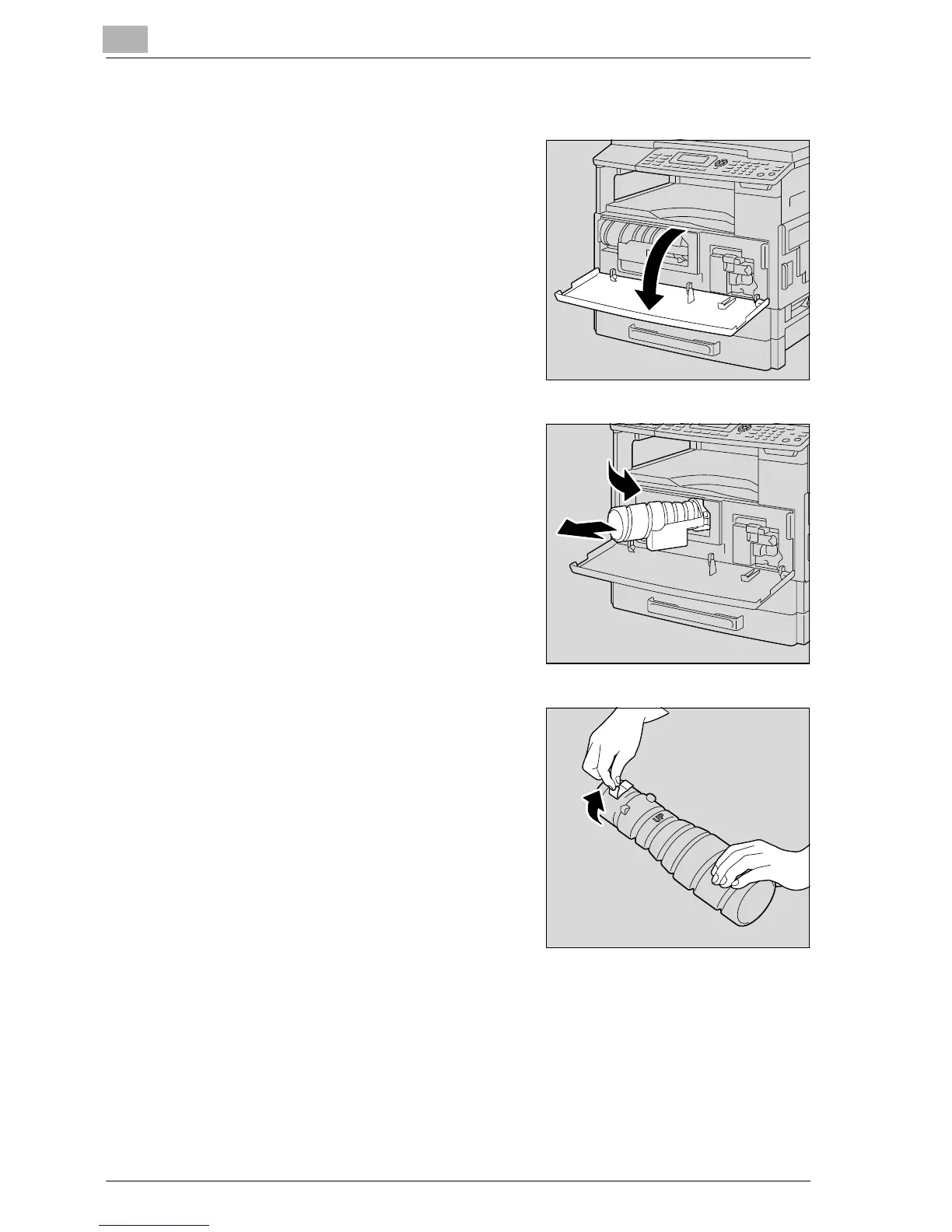 UP