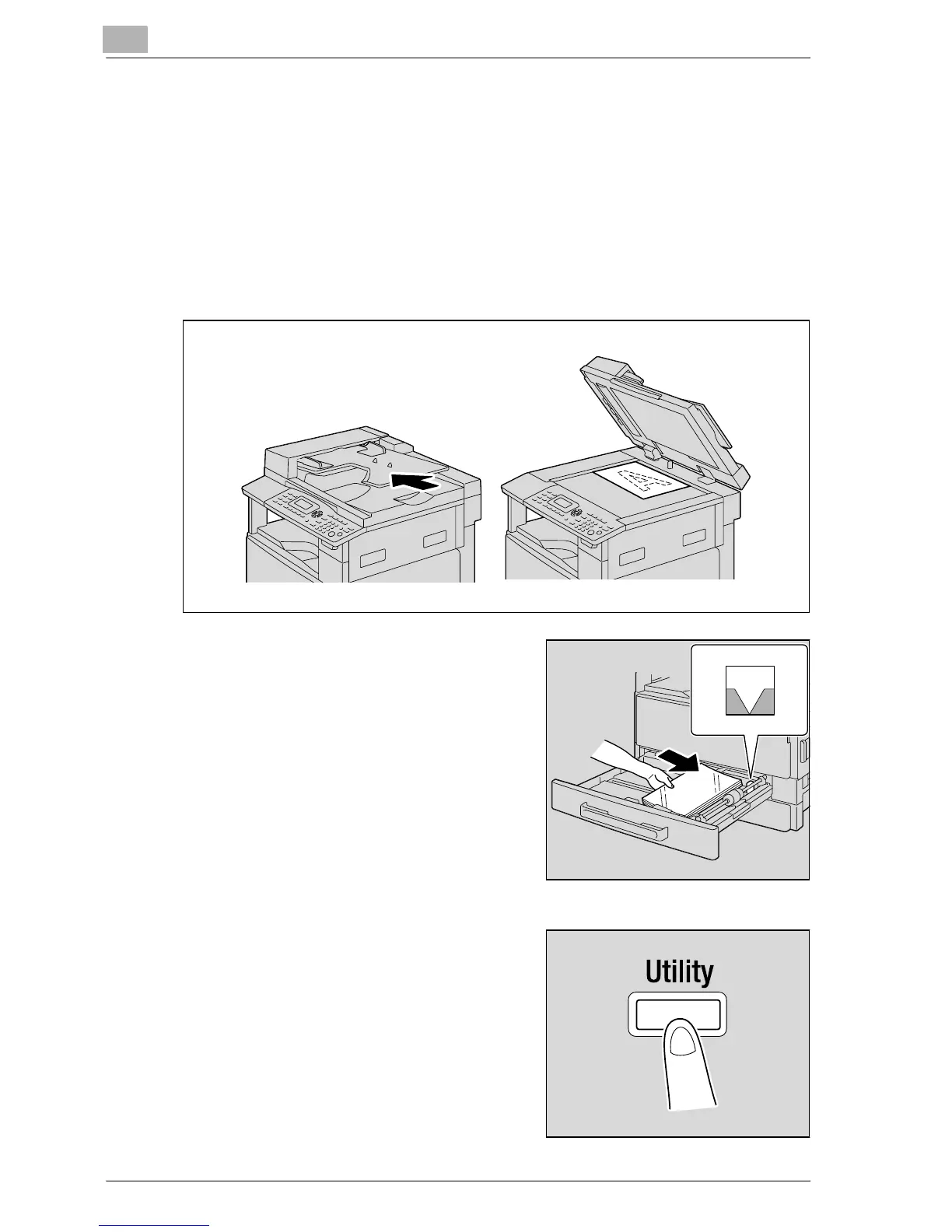 Utility