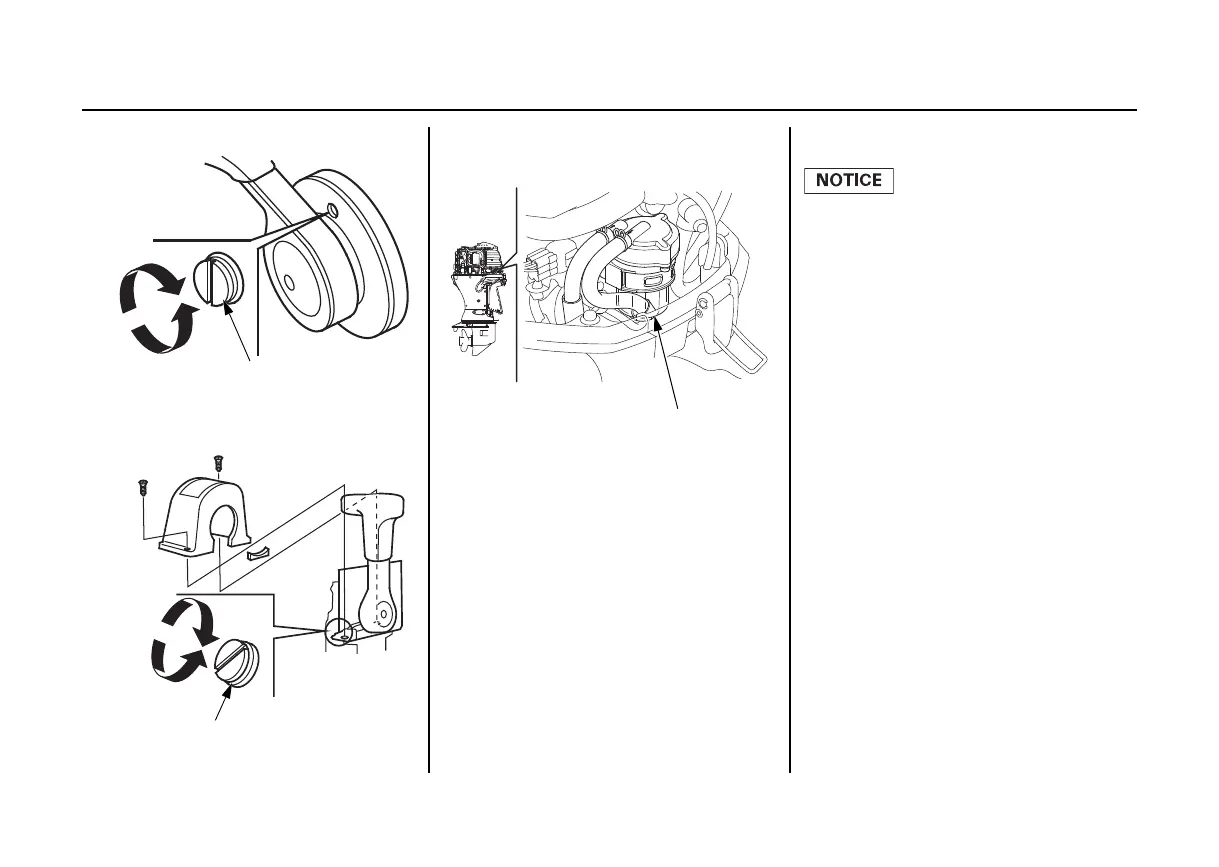 NOTICE