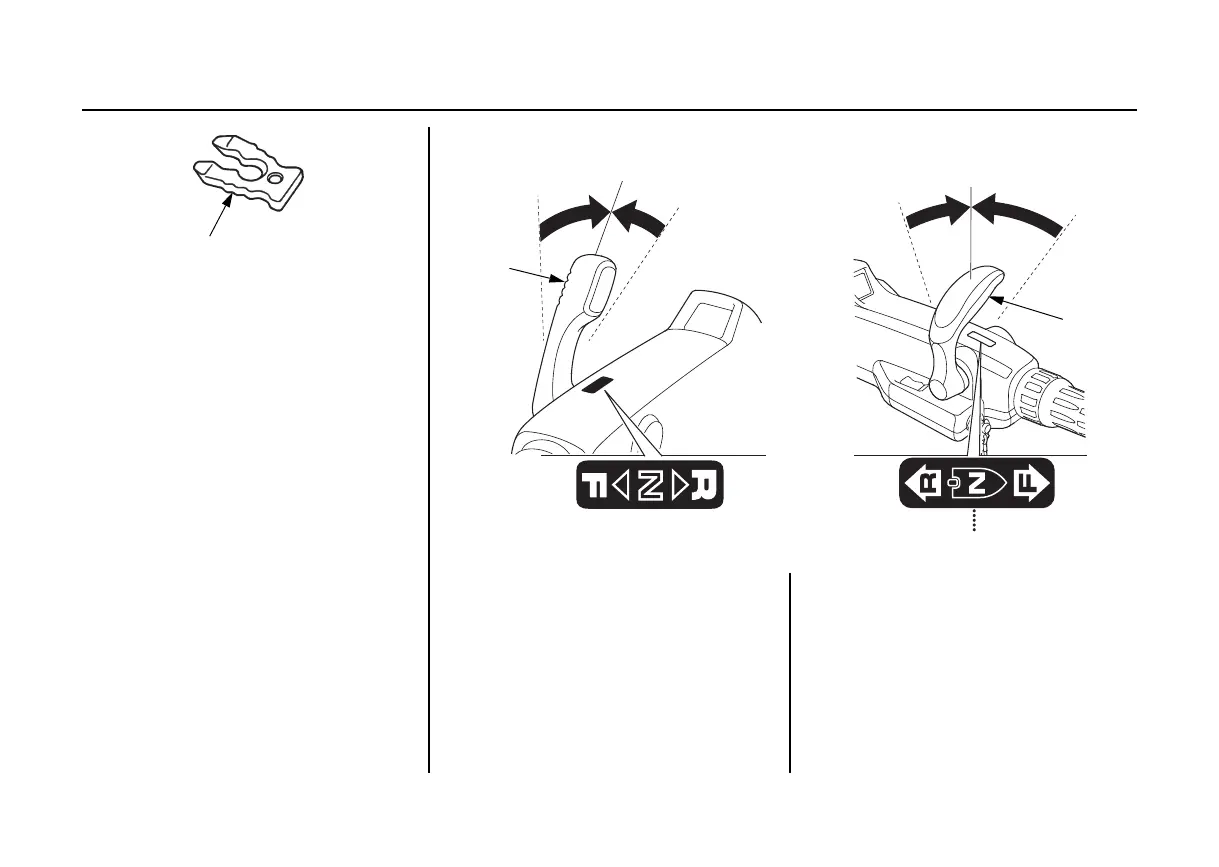 F N R

R N F