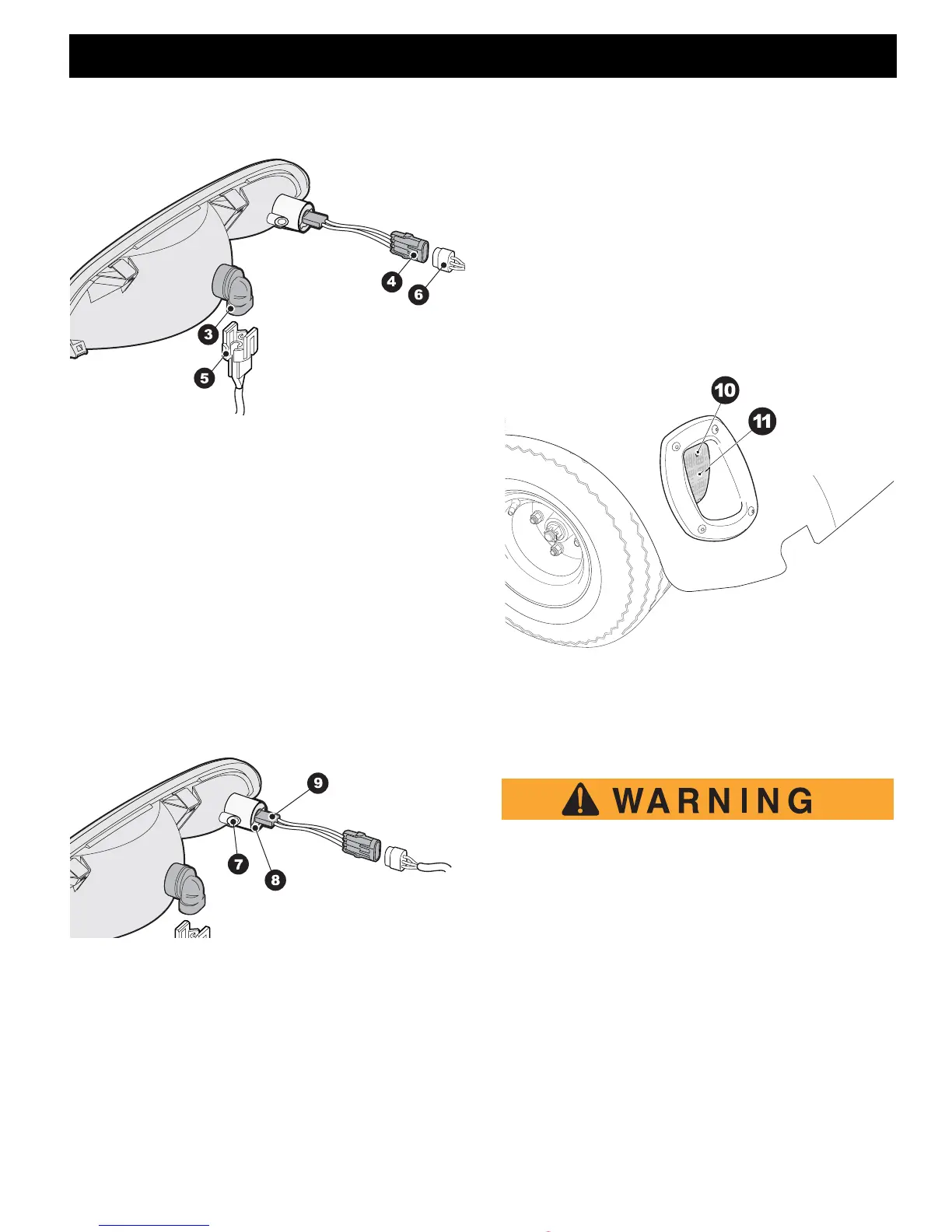 4
6
3
5

10
11

9
7
8

WARNING