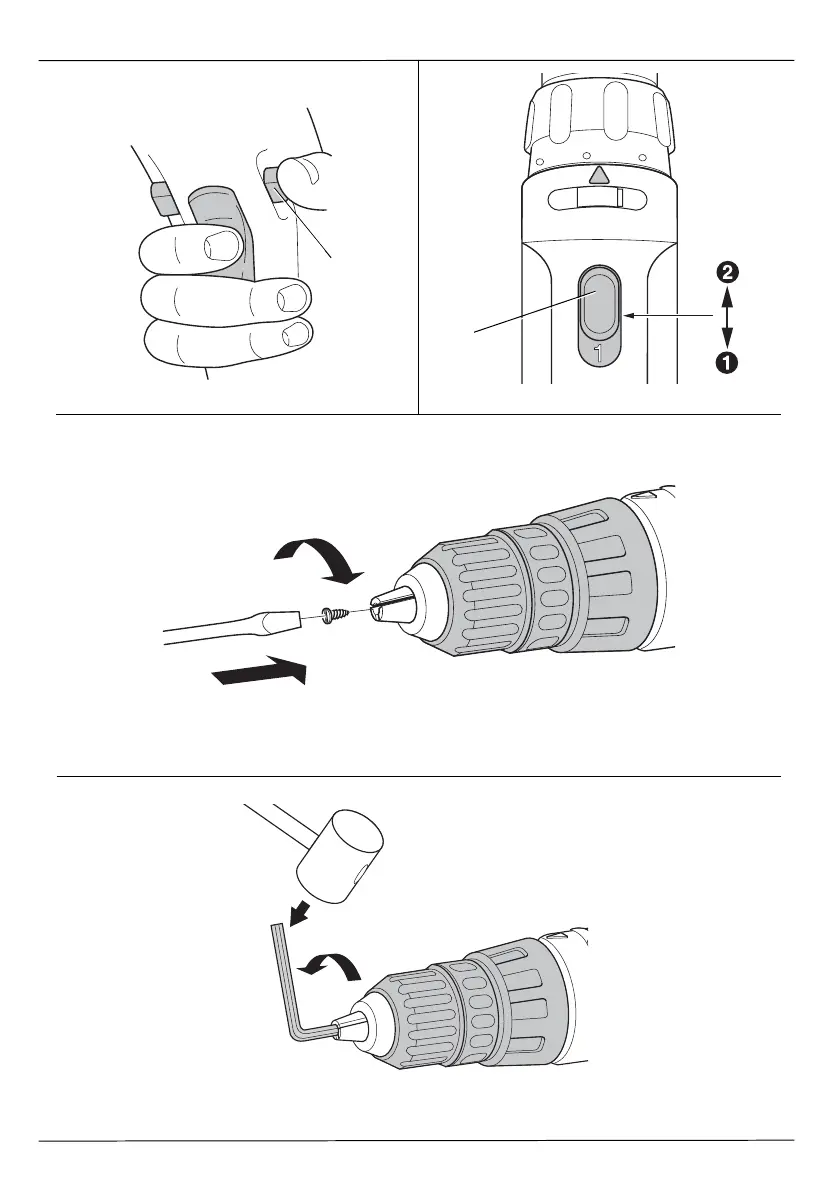 2
1
1