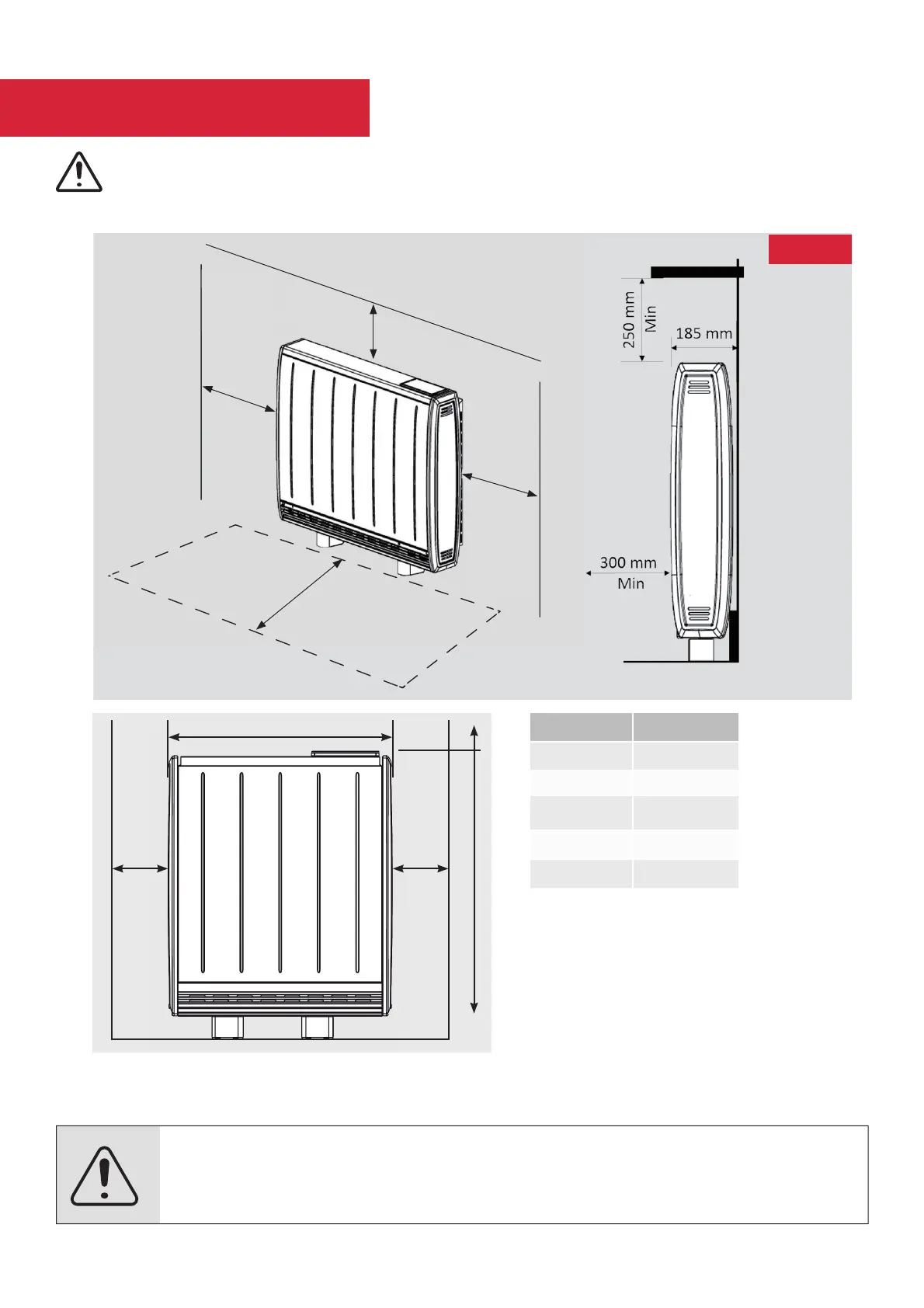 250 mm
Min
185 mm
300 mm
Min