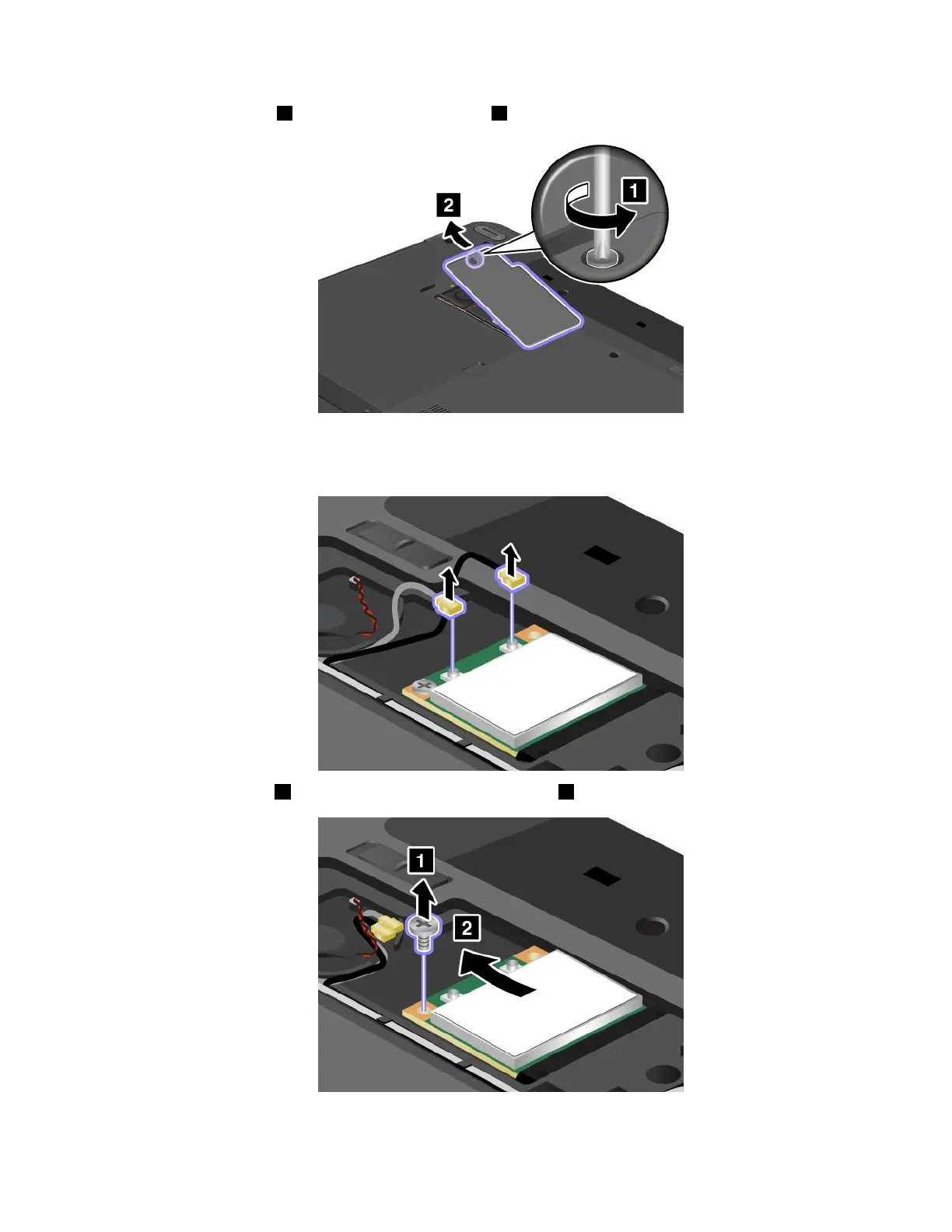 2

1

1

2