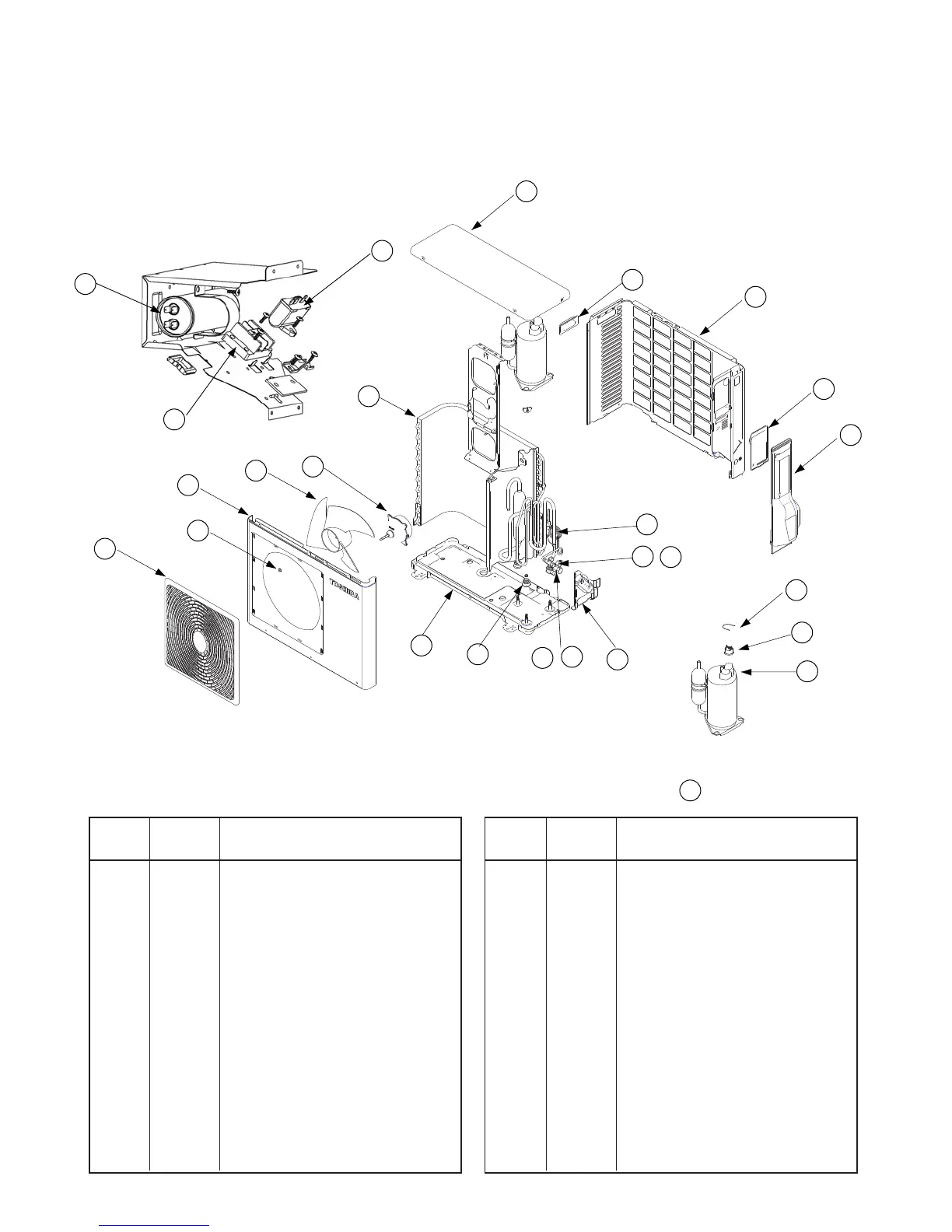 TOSHIBA