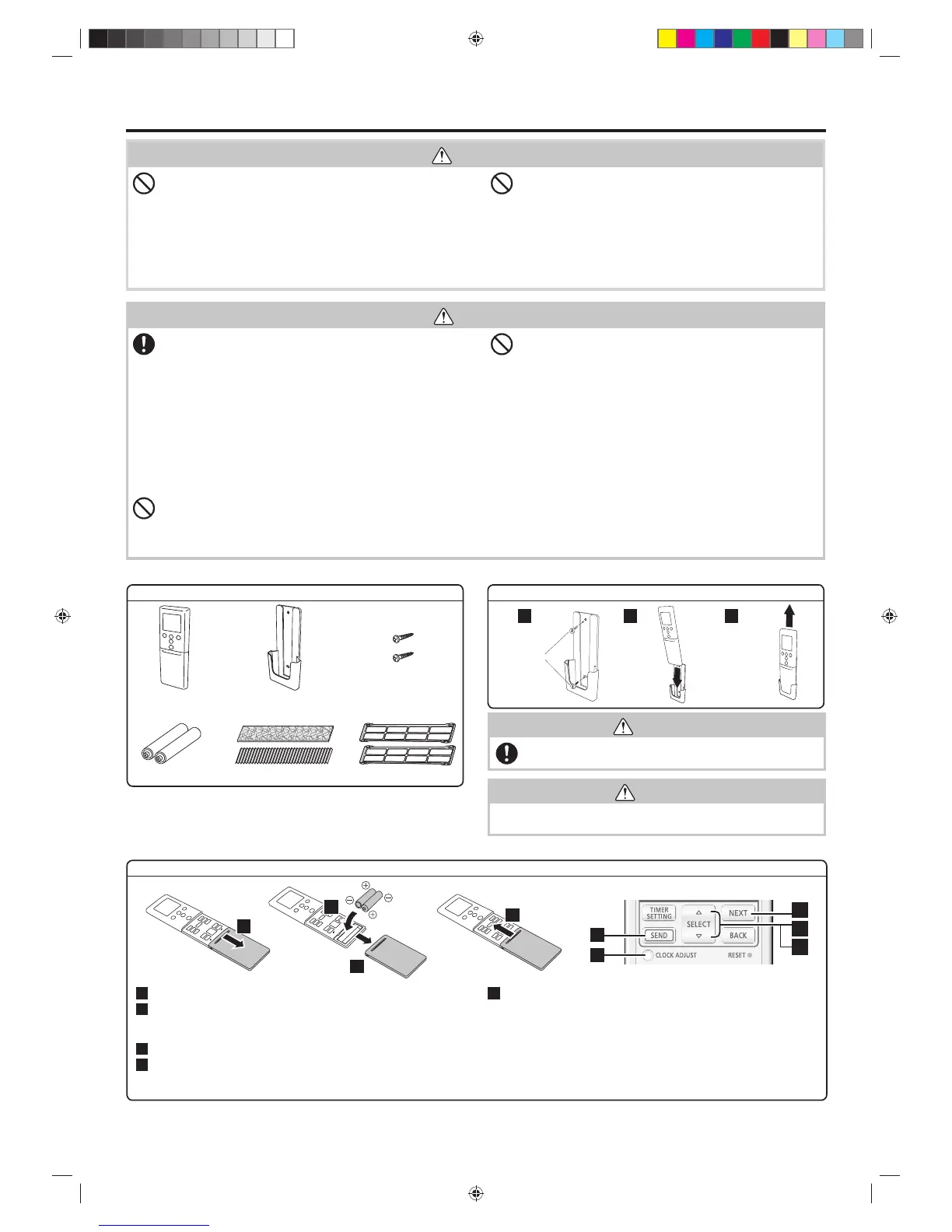 TIMER SETTING
SELECT
NEXT
SEND
BACK
CLOCK ADJUST
RESET