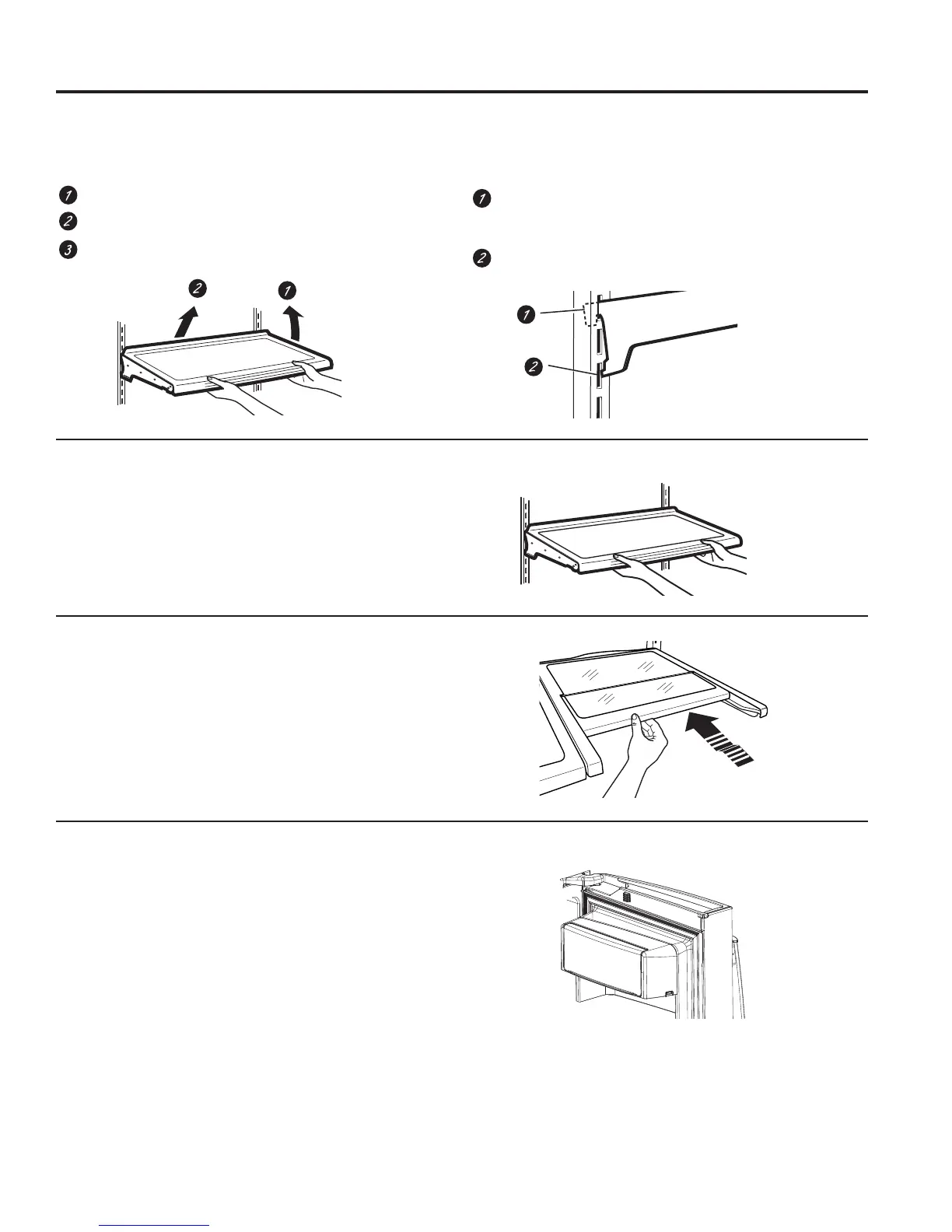 1
2
3
2 1
1
2
1
2