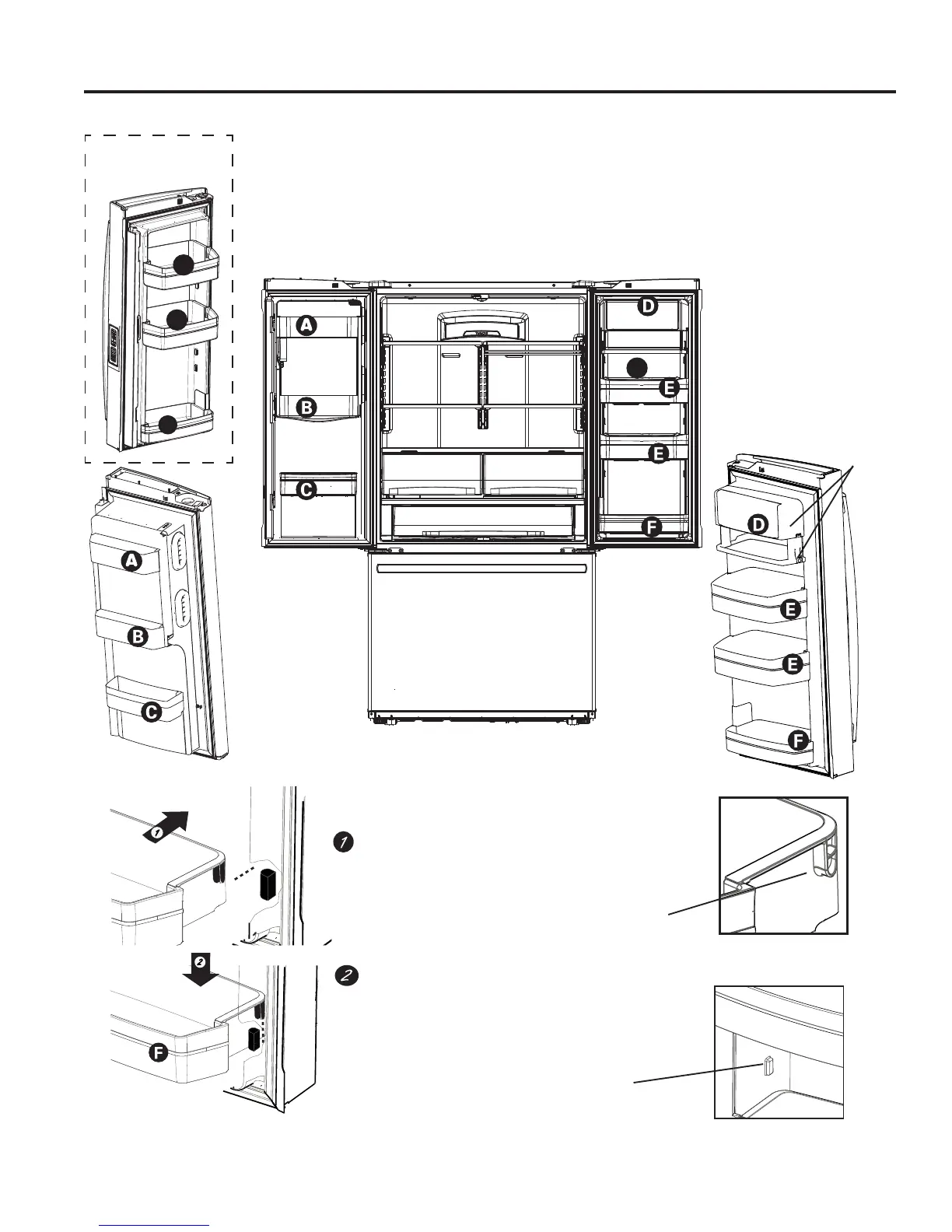 A
B
C
D
E
E
F
A
B
C
D
E
E
F
1
1
2
2
F