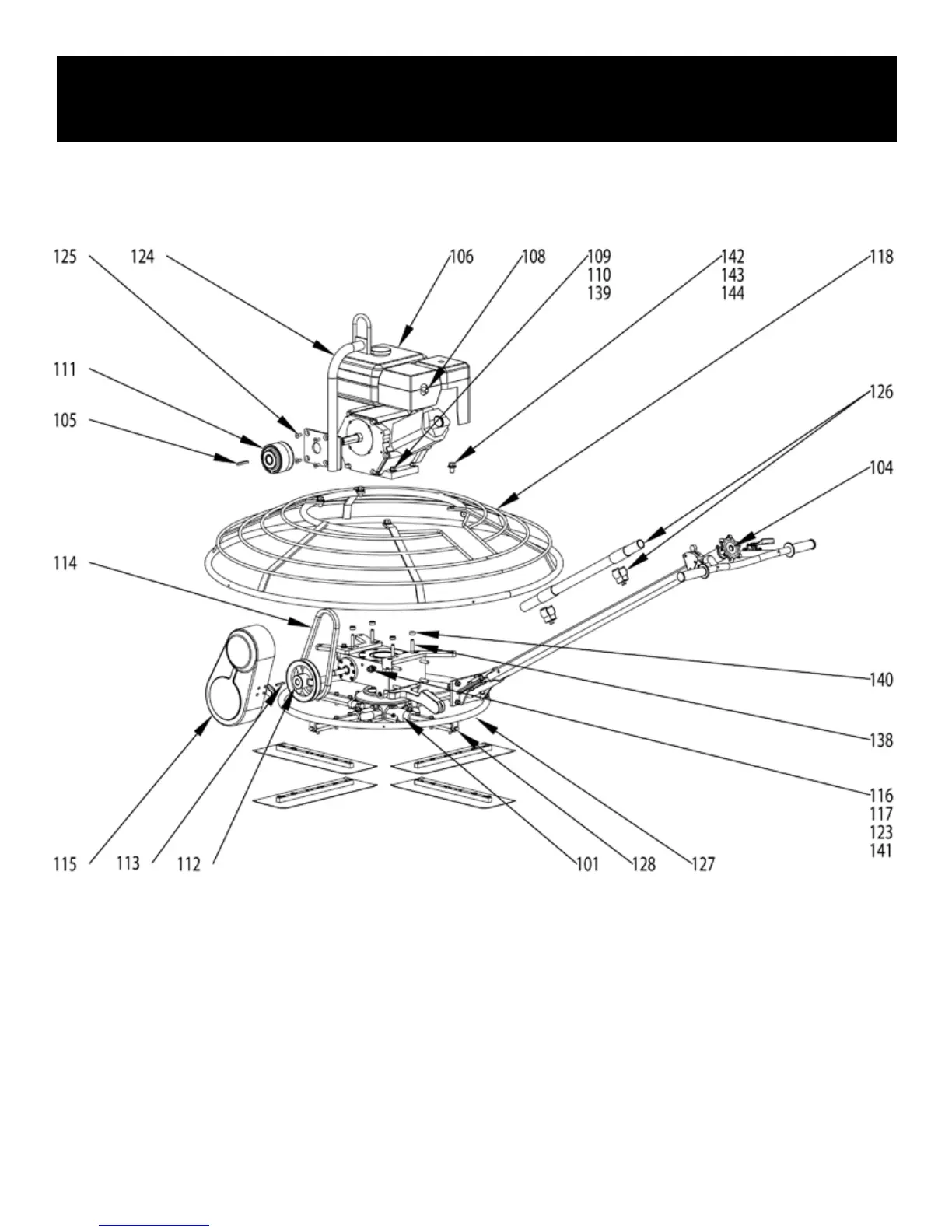 125 124 106 108 109 110 139 142 143 144 118

111

105

126

104

114

140

138

116 117 123 141

115 113 112 101 128 127