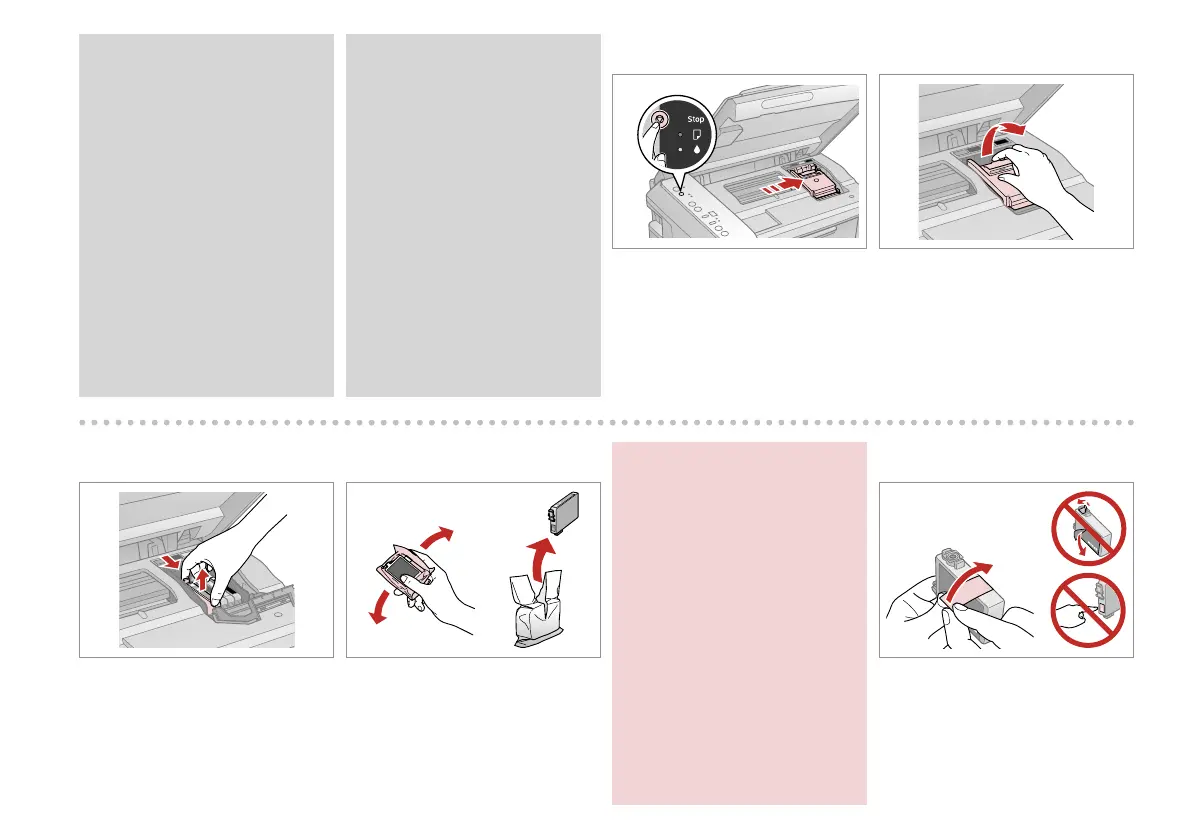 Stop