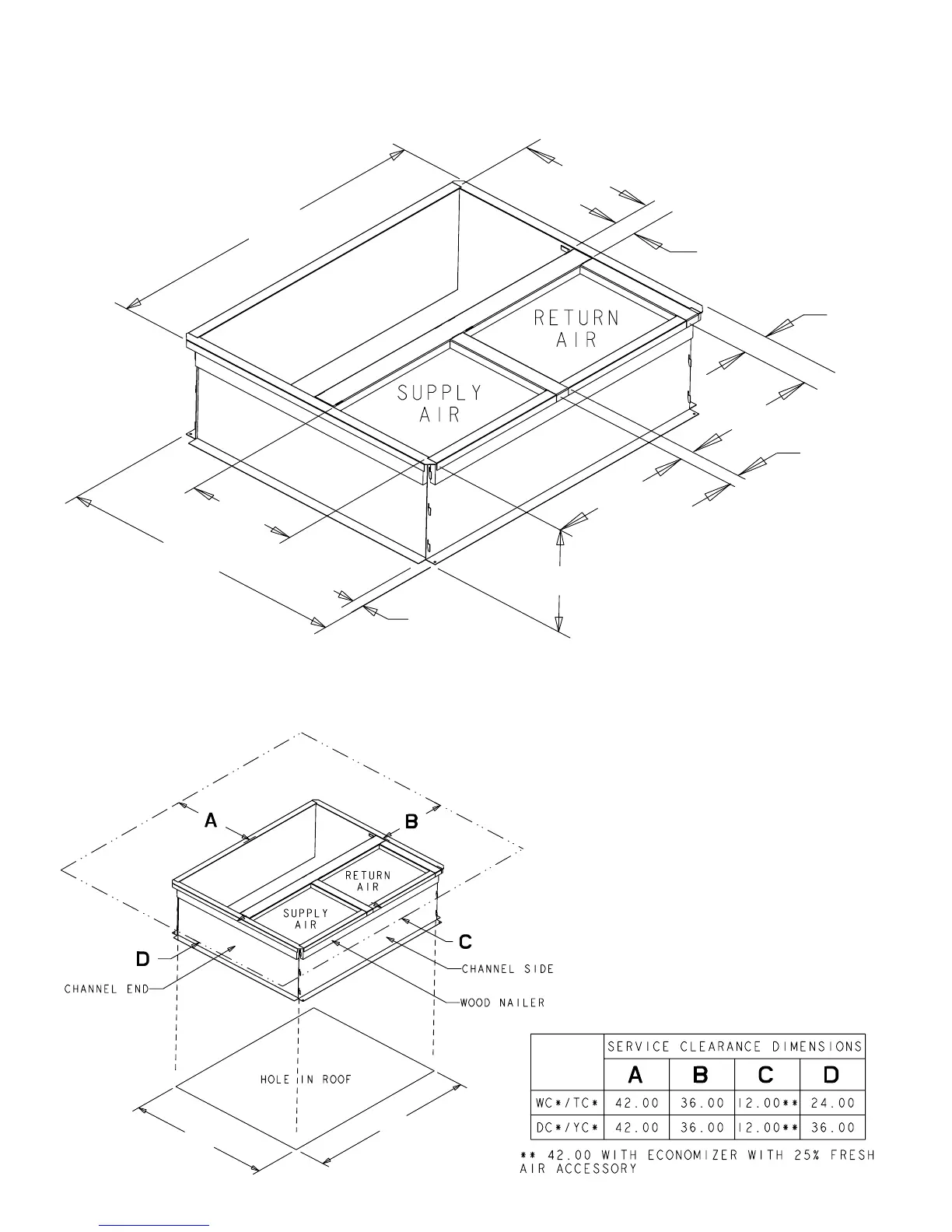 RETURN AIR

SUPPLY AIR

A

B

RETURN AIR

SUPPLY AIR

C

D

CHANNEL SIDE

CHANNEL END

WOOD NAILER

HOLE IN ROOF

| | SERVICE CLEARANCE DIMENSIONS | | | |
|---|---|---|---|---|
| | A | B | C | D |
| WC*/TC* | 42.00 | 36.00 | 12.00** | 24.00 |
| DC*/YC* | 42.00 | 36.00 | 12.00** | 36.00 |

** 42.00 WITH ECONOMIZER WITH 25% FRESH AIR ACCESSORY