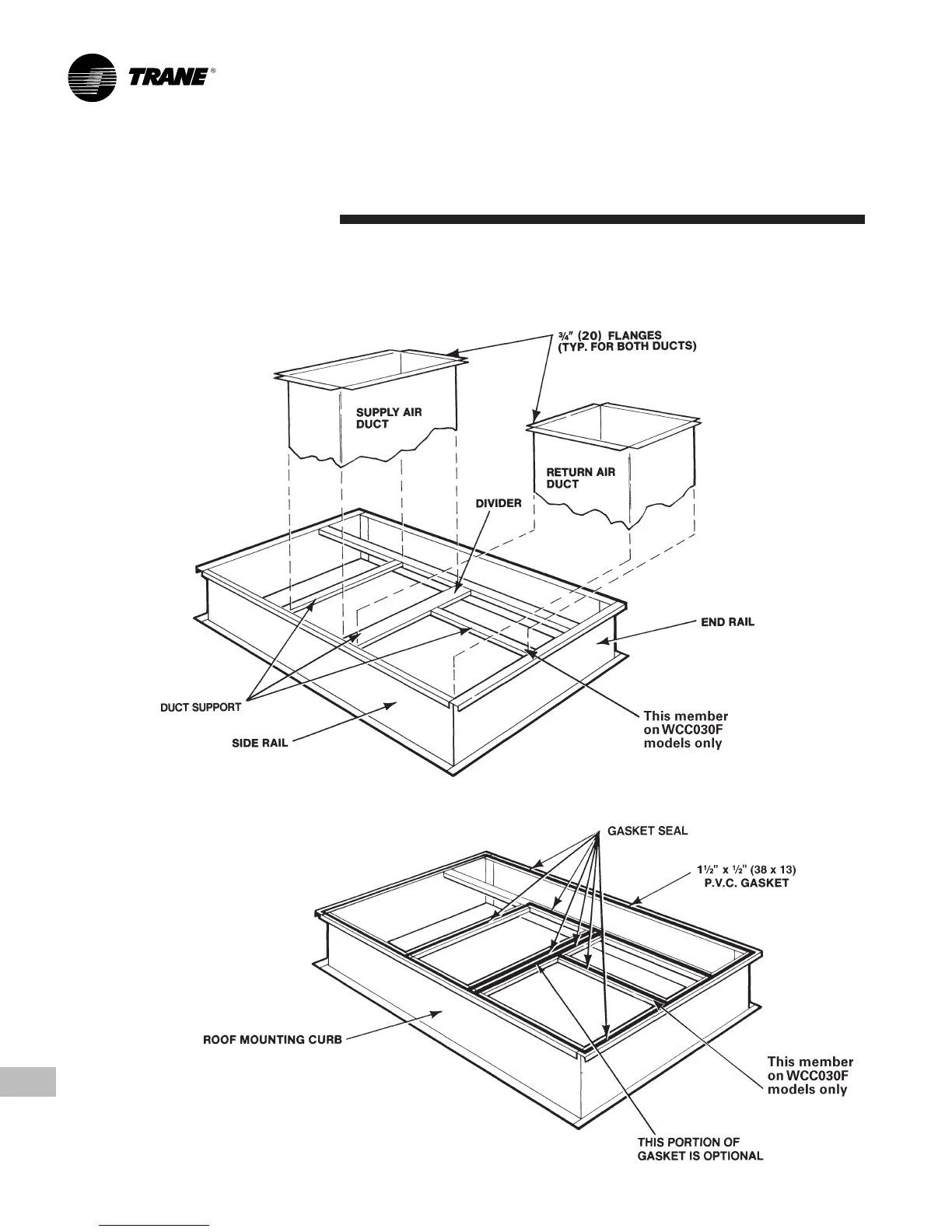 TRANE®

¾" (20) FLANGES (TYP. FOR BOTH DUCTS)

SUPPLY AIR DUCT

RETURN AIR DUCT

DIVIDER

END RAIL

DUCT SUPPORT

SIDE RAIL

This member on WCC030F models only

GASKET SEAL

1½" x ½" (38 x 13) P.V.C. GASKET

ROOF MOUNTING CURB

This member on WCC030F models only

THIS PORTION OF GASKET IS OPTIONAL