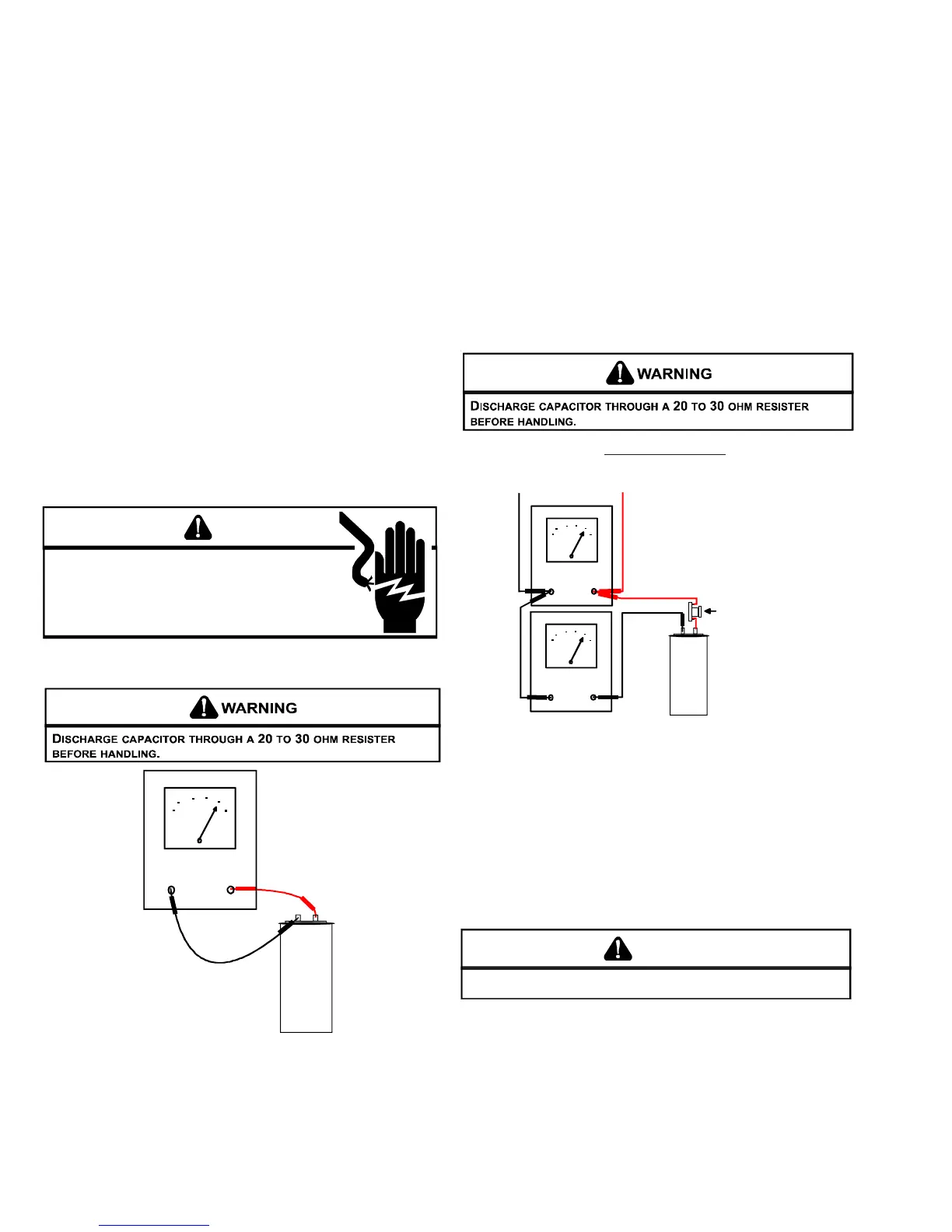 WARNING

DISCHARGE CAPACITOR THROUGH A 20 TO 30 OHM RESISTER BEFORE HANDLING.

WARNING

DISCHARGE CAPACITOR THROUGH A 20 TO 30 OHM RESISTER BEFORE HANDLING.